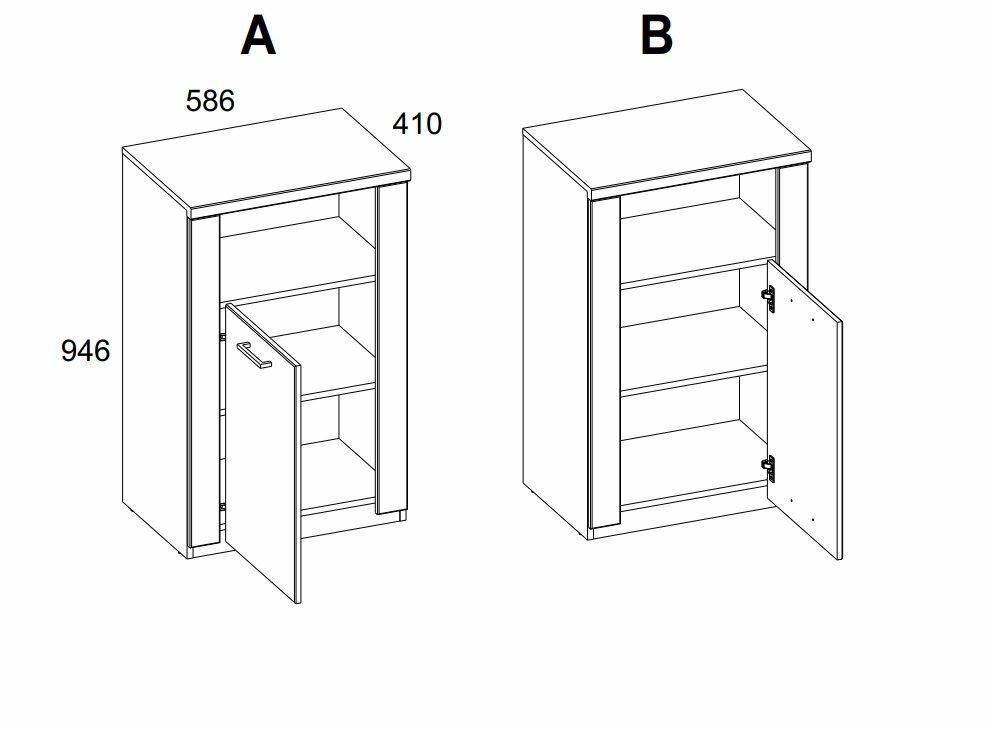 A

B

586

410

946