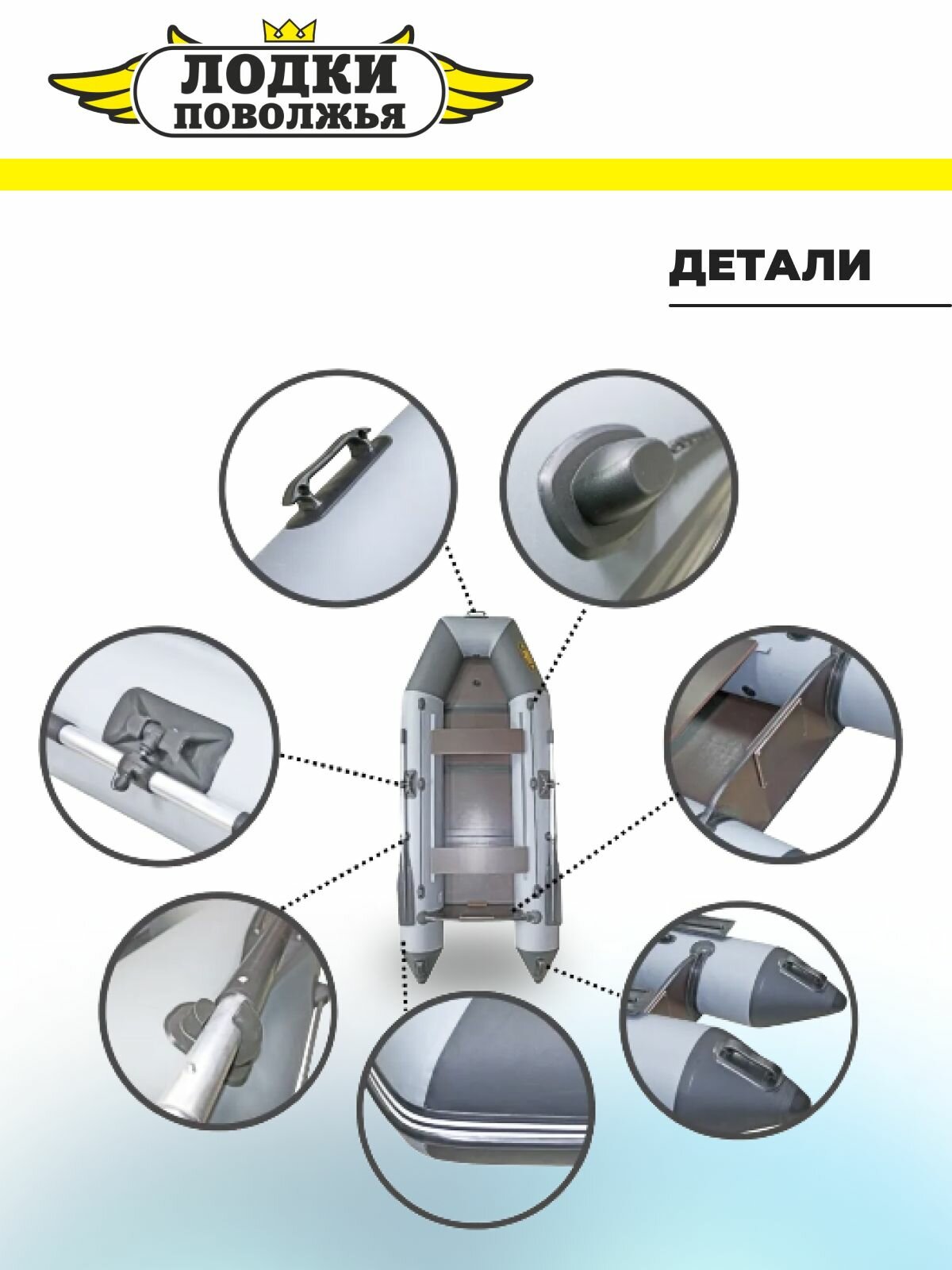 ЛОДКИ
ПОВОЛЖЬЯ

ДЕТАЛИ