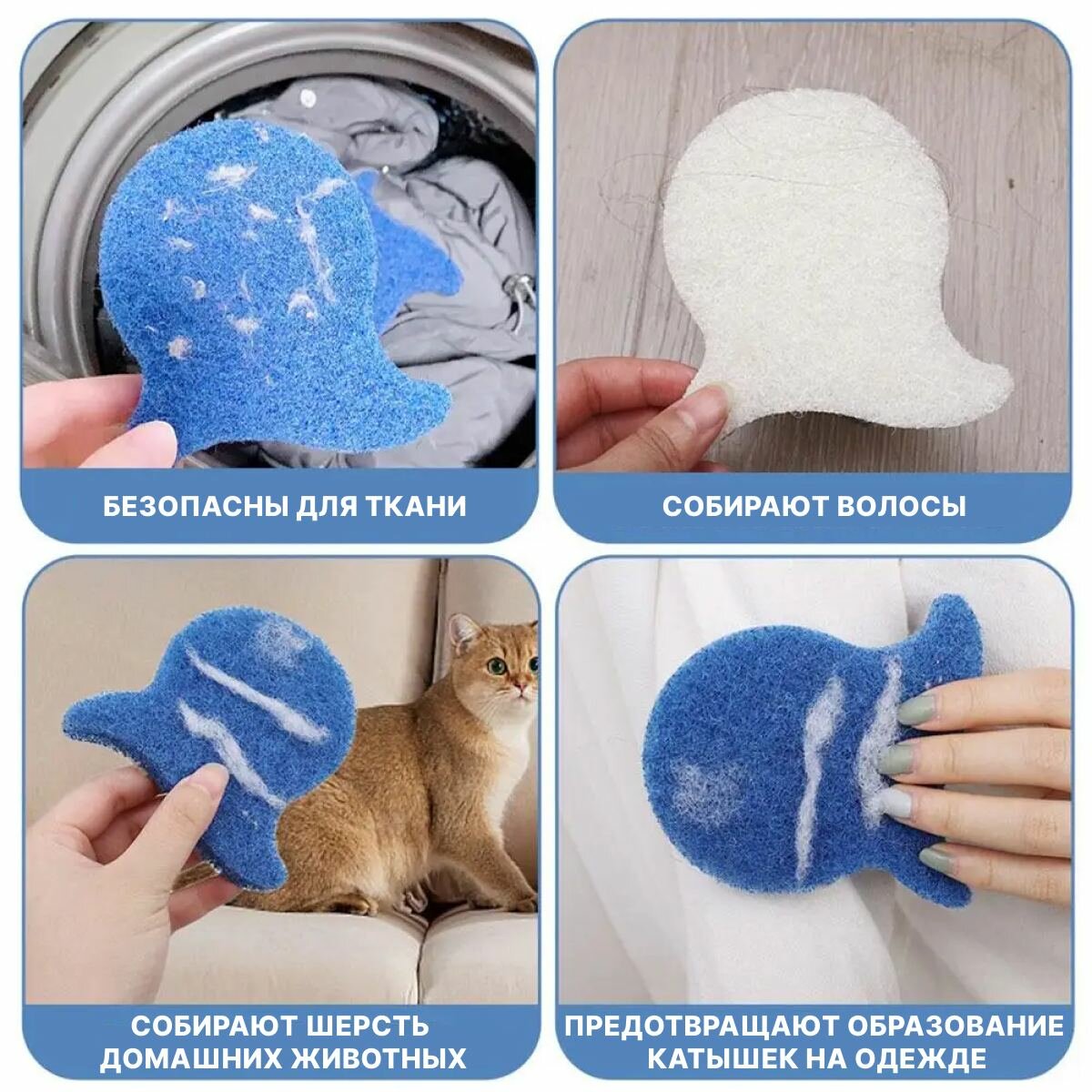 БЕЗОПАСНЫ ДЛЯ ТКАНИ

СОБИРАЮТ ВОЛОСЫ

СОБИРАЮТ ШЕРСТЬ ДОМАШНИХ ЖИВОТНЫХ

ПРЕДОТВРАЩАЮТ ОБРАЗОВАНИЕ КАТЫШЕК НА ОДЕЖДЕ