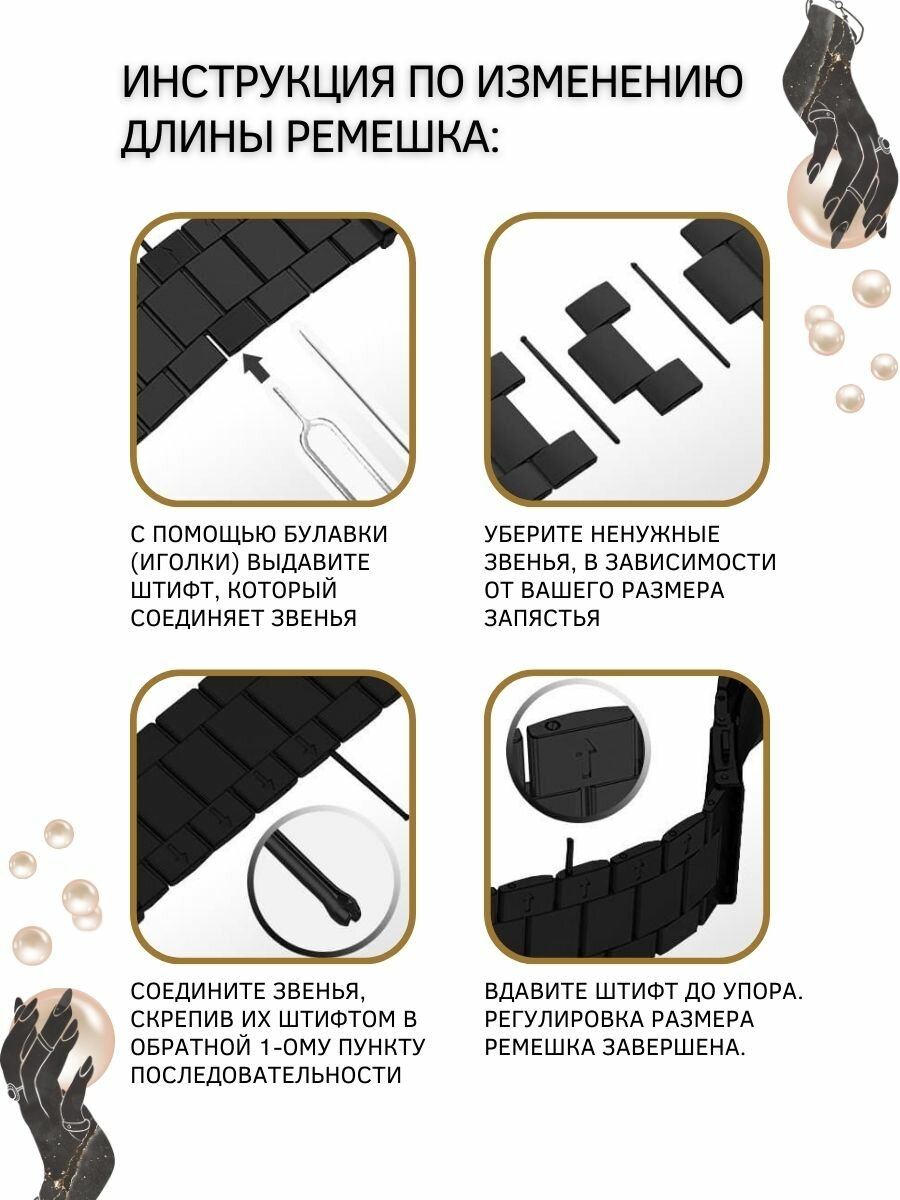 ИНСТРУКЦИЯ ПО ИЗМЕНЕНИЮ ДЛИНЫ РЕМЕШКА:

С ПОМОЩЬЮ БУЛАВКИ (ИГОЛКИ) ВЫДАВИТЕ ШТИФТ, КОТОРЫЙ СОЕДИНЯЕТ ЗВЕНЬЯ

УБЕРИТЕ НЕНУЖНЫЕ ЗВЕНЬЯ, В ЗАВИСИМОСТИ ОТ ВАШЕГО РАЗМЕРА ЗАПЯСТЬЯ

СОЕДИНИТЕ ЗВЕНЬЯ, СКРЕПИВ ИХ ШТИФТОМ В ОБРАТНОЙ 1-ОМУ ПУНКТУ ПОСЛЕДОВАТЕЛЬНОСТИ

ВДАВИТЕ ШТИФТ ДО УПОРА. РЕГУЛИРОВКА РАЗМЕРА РЕМЕШКА ЗАВЕРШЕНА.