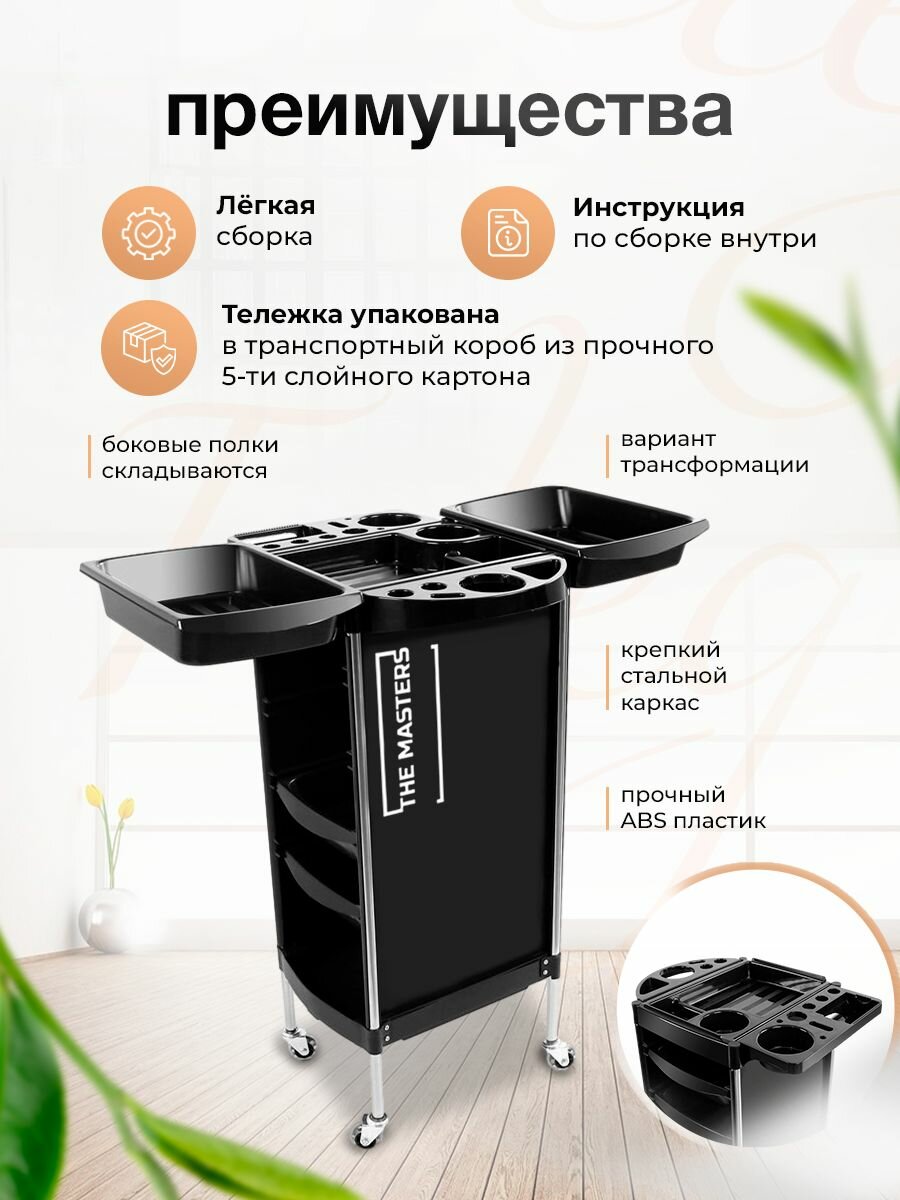 преимущества

Лёгкая сборка

Инструкция по сборке внутри

Тележка упакована в транспортный короб из прочного 5-ти слойного картона

боковые полки складываются

вариант трансформации

крепкий стальной каркас

прочный ABS пластик

THE MASTERS