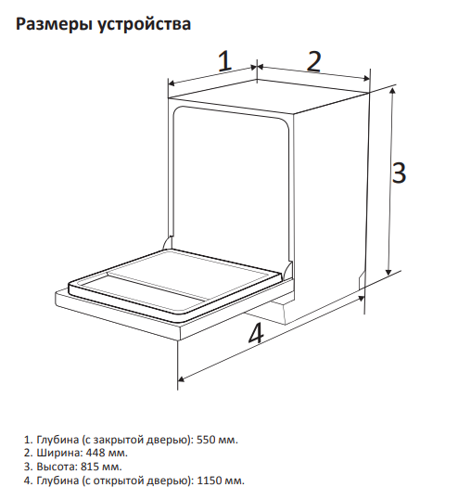 Размеры устройства

1

2

3

4

1. Глубина (с закрытой дверью): 550 мм.
2. Ширина: 448 мм.
3. Высота: 815 мм.
4. Глубина (с открытой дверью): 1150 мм.