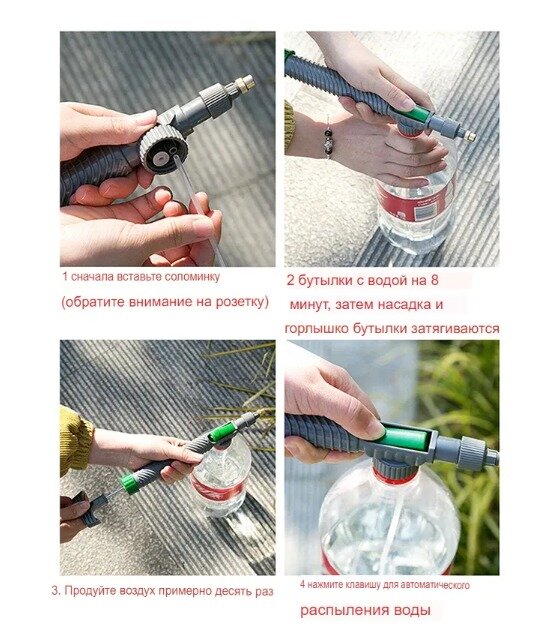 1 сначала вставьте соломинку

(обратите внимание на розетку)

2 бутылки с водой на 8 минут, затем насадка и горлышко бутылки затягиваются

3. Продуйте воздух примерно десять раз

4 нажмите клавишу для автоматического

распыления воды