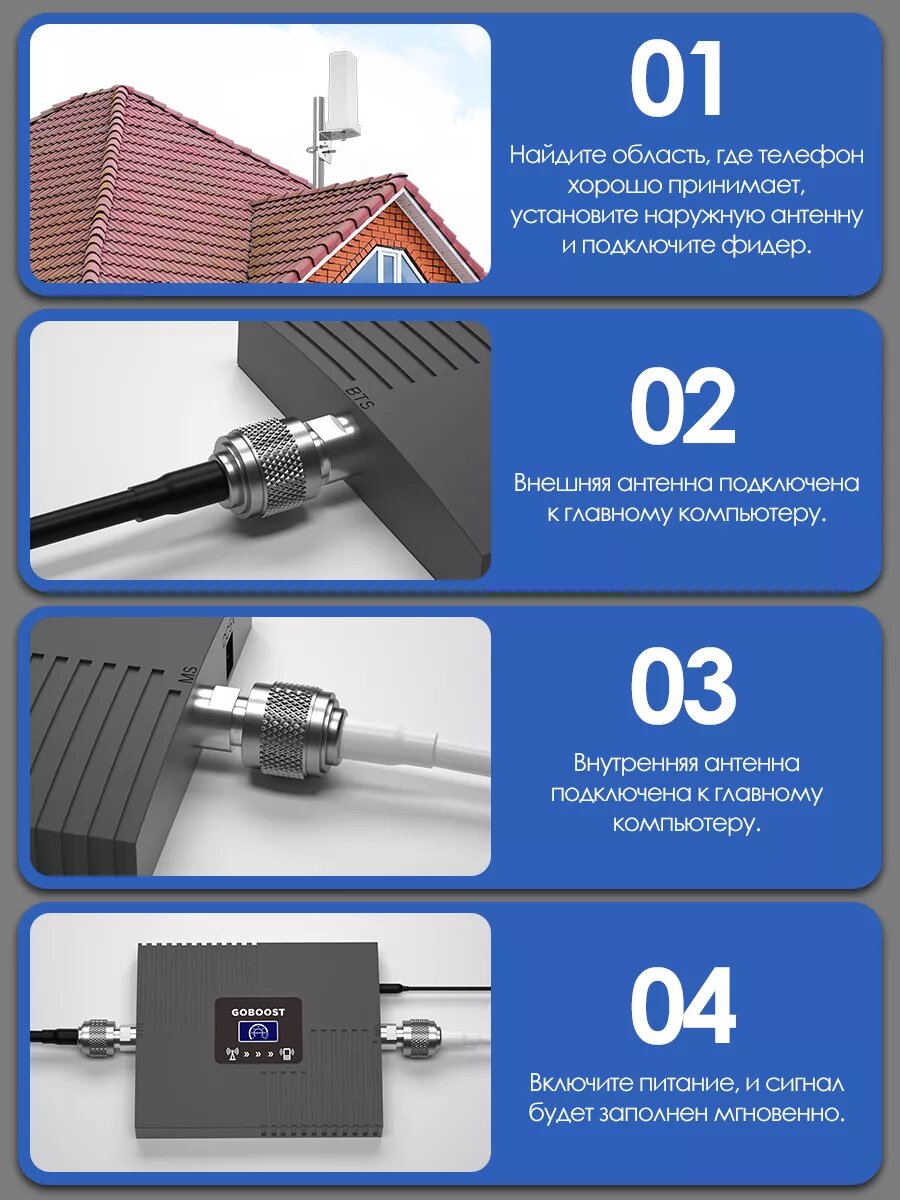 01

Найдите область, где телефон хорошо принимает, установите наружную антенну и подключите фидер.

BTS

02

Внешняя антенна подключена к главному компьютеру.

MS

03

Внутренняя антенна подключена к главному компьютеру.

GOBOOST

04

Включите питание, и сигнал будет заполнен мгновенно.