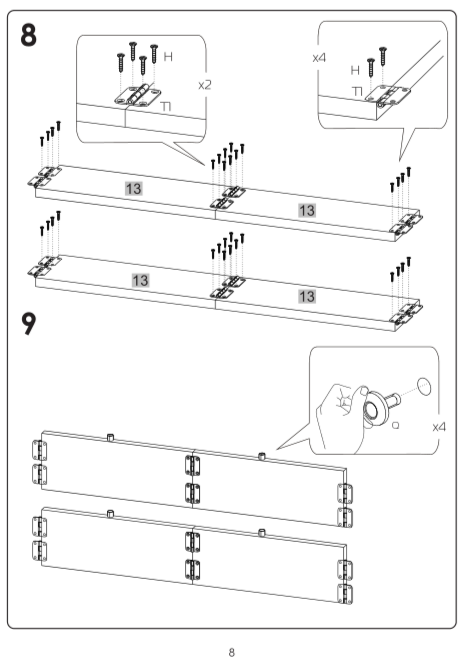 8

H

x2

T1

x4

H

T1

13

13

13

13

9

Q

x4

8