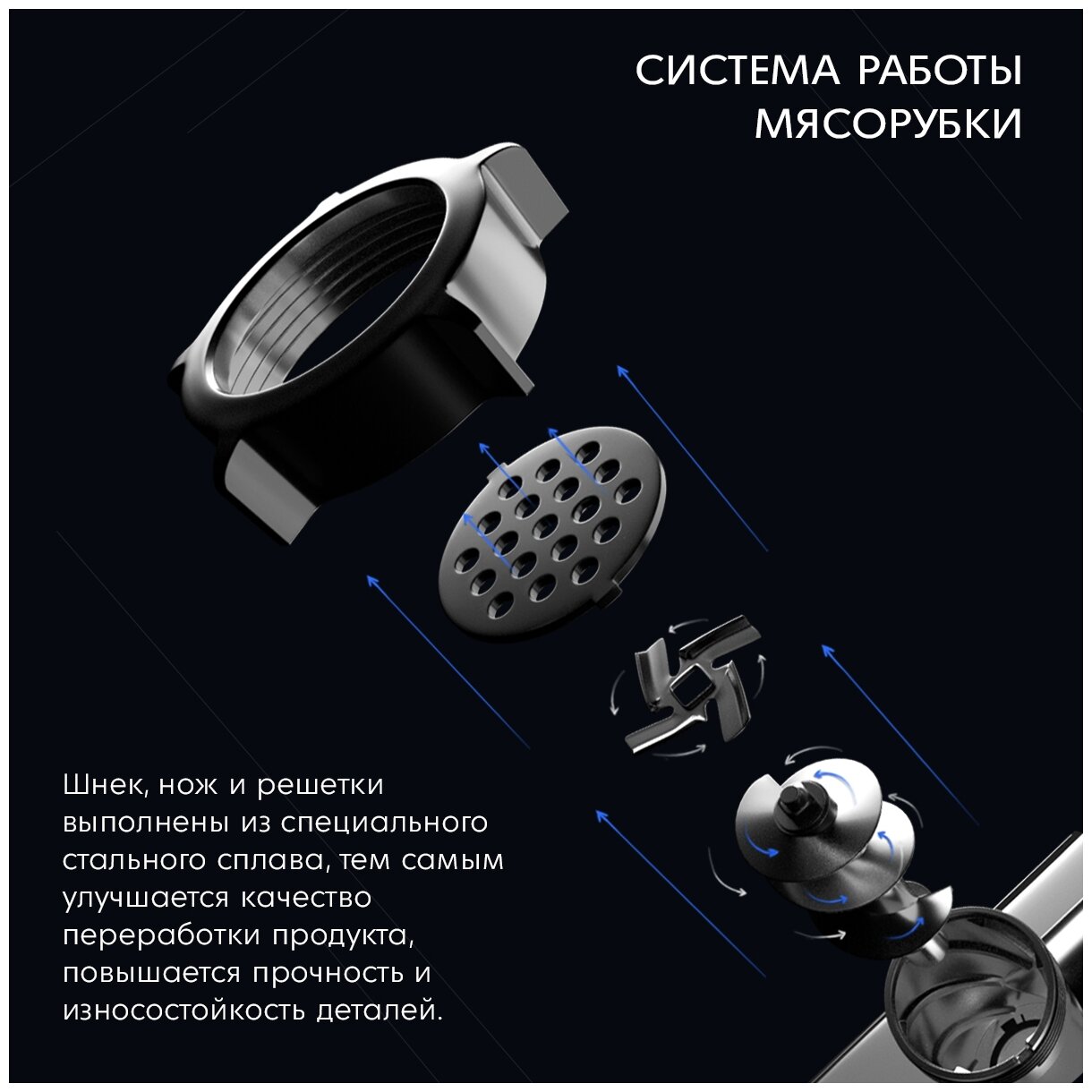 СИСТЕМА РАБОТЫ МЯСОРУБКИ

Шнек, нож и решетки выполнены из специального стального сплава, тем самым улучшается качество переработки продукта, повышается прочность и износостойкость деталей.