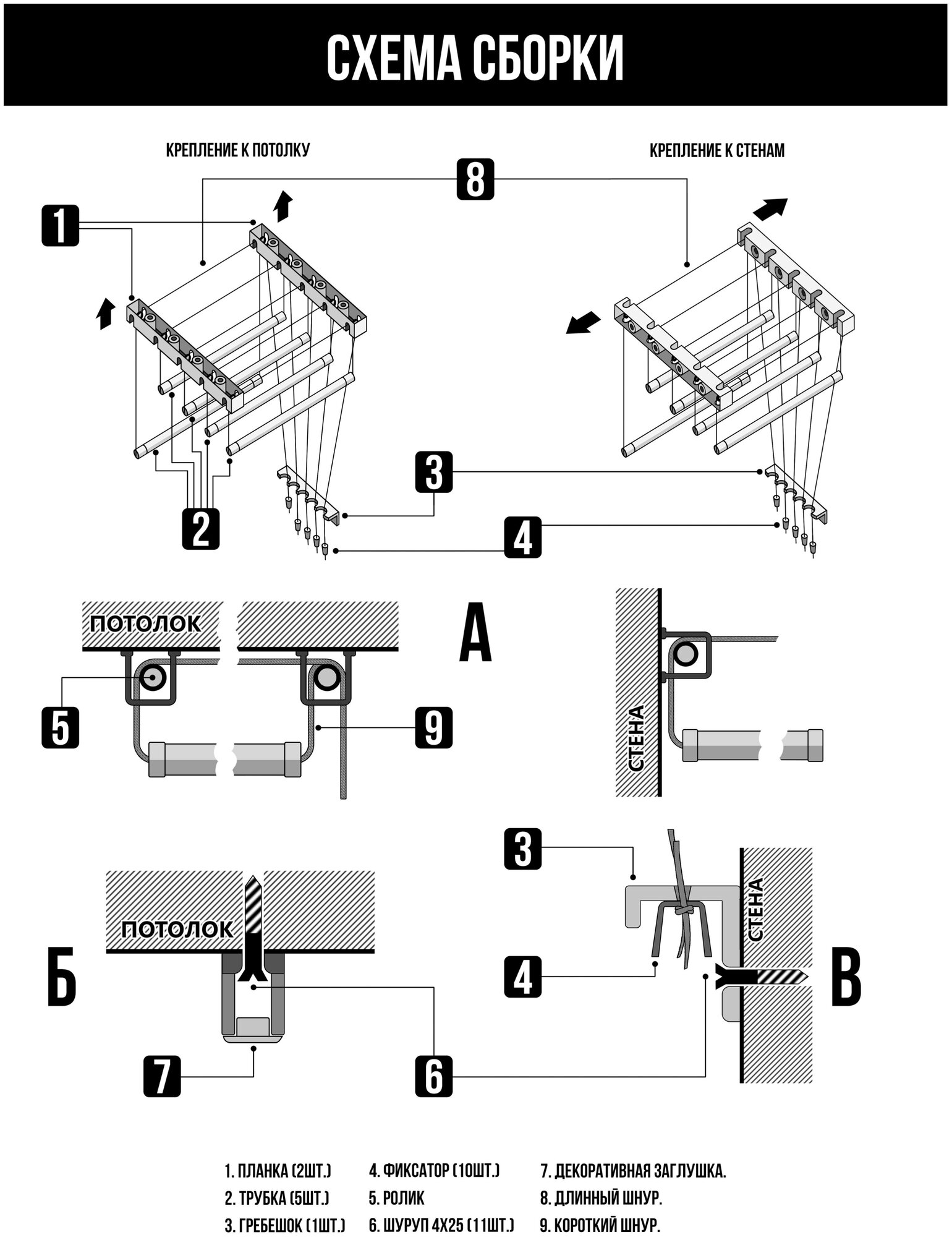 СХЕМА СБОРКИ

КРЕПЛЕНИЕ К ПОТОЛКУ

КРЕПЛЕНИЕ К СТЕНАМ

8

1

3

2

4

ПОТОЛОК

А

5

9

СТЕНА

3

ПОТОЛОК

СТЕНА

Б

4

В

7

6

1. ПЛАНКА (2ШТ.)
2. ТРУБКА (5ШТ.)
3. ГРЕБЕШОК (1ШТ.)

4. ФИКСАТОР (10ШТ.)
5. РОЛИК
6. ШУРУП 4Х25 (11ШТ.)

7. ДЕКОРАТИВНАЯ ЗАГЛУШКА.
8. ДЛИННЫЙ ШНУР.
9. КОРОТКИЙ ШНУР.