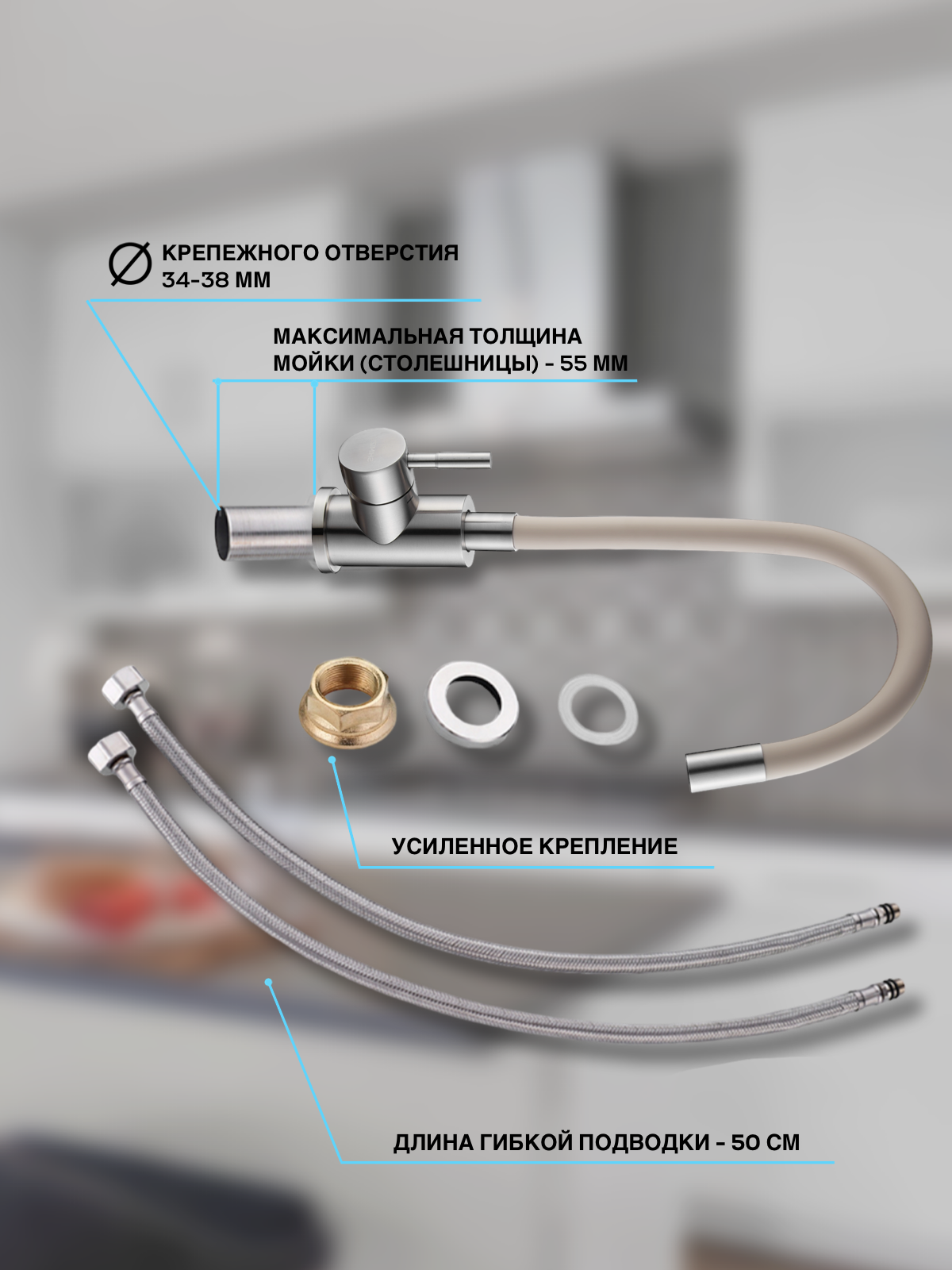 ∅ КРЕПЕЖНОГО ОТВЕРСТИЯ 34-38 ММ

МАКСИМАЛЬНАЯ ТОЛЩИНА МОЙКИ (СТОЛЕШНИЦЫ) - 55 ММ

УСИЛЕННОЕ КРЕПЛЕНИЕ

ДЛИНА ГИБКОЙ ПОДВОДКИ - 50 СМ