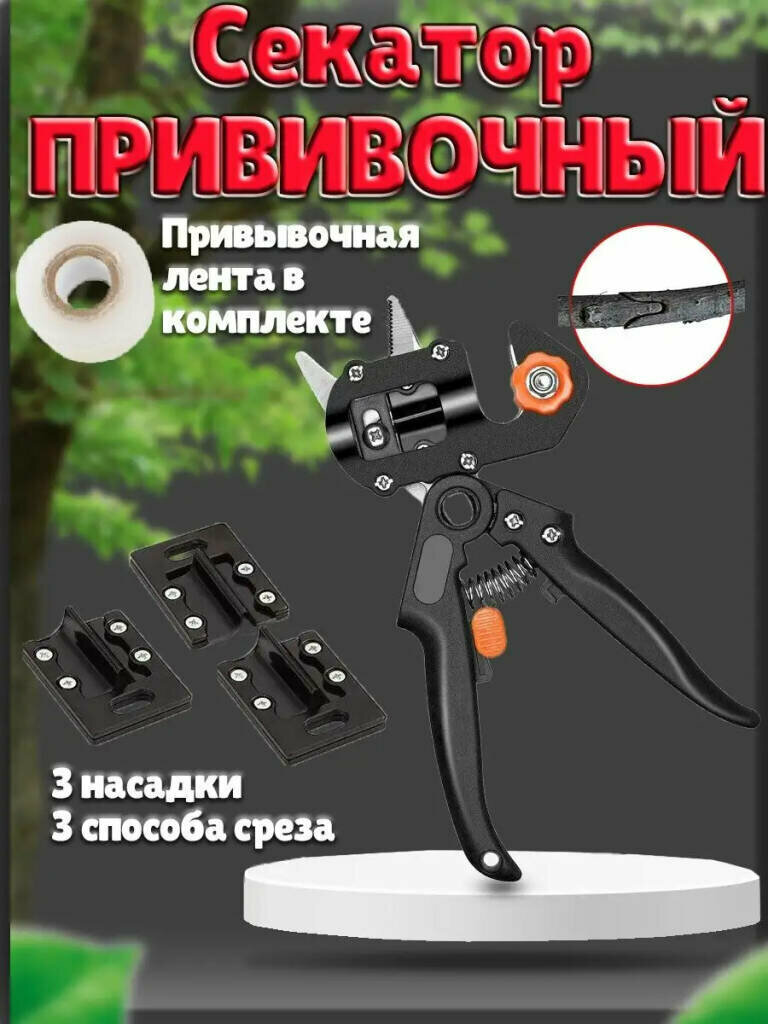 Секатор ПРИВИВОЧНЫЙ

Привывочная лента в комплекте

3 насадки
3 способа среза