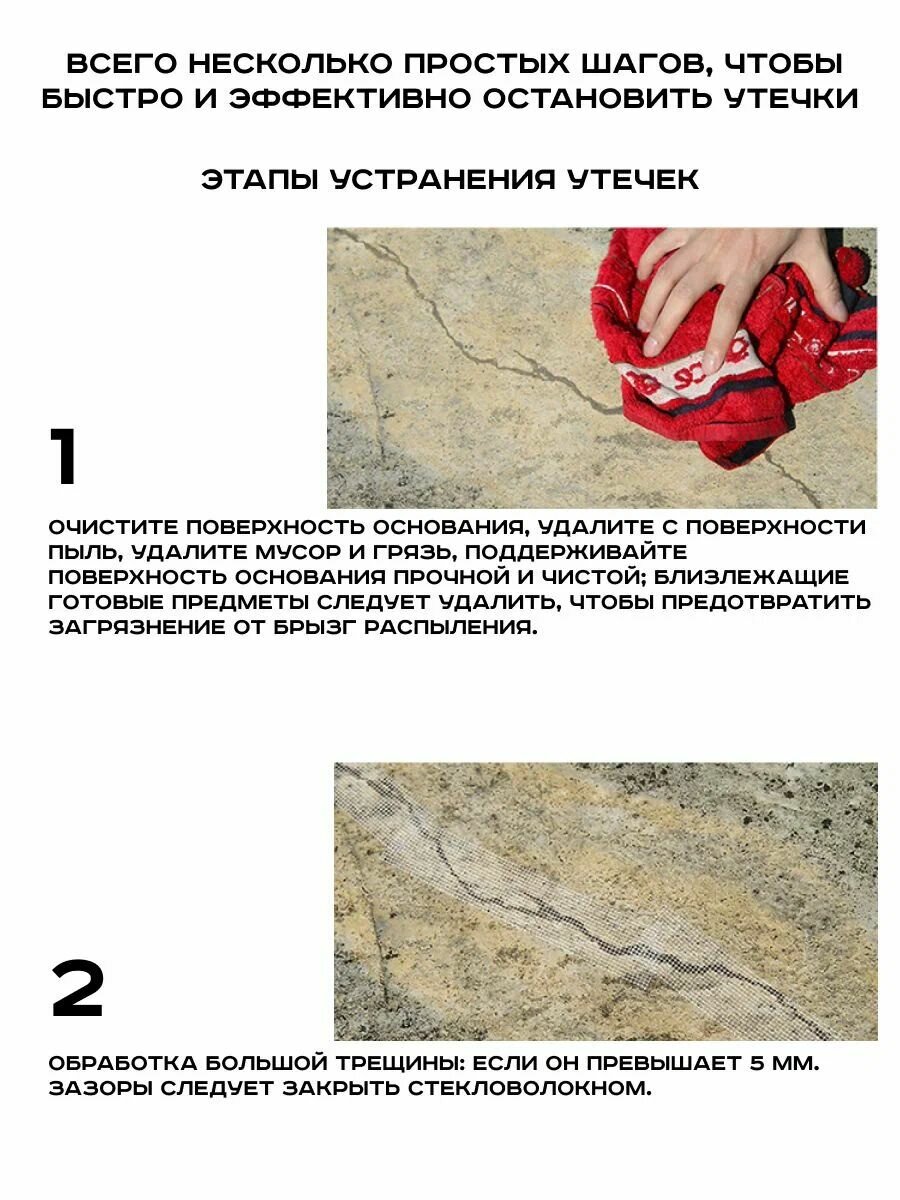 ВСЕГО НЕСКОЛЬКО ПРОСТЫХ ШАГОВ, ЧТОБЫ БЫСТРО И ЭФФЕКТИВНО ОСТАНОВИТЬ УТЕЧКИ

ЭТАПЫ УСТРАНЕНИЯ УТЕЧЕК

1

ОЧИСТИТЕ ПОВЕРХНОСТЬ ОСНОВАНИЯ, УДАЛИТЕ С ПОВЕРХНОСТИ ПЫЛЬ, УДАЛИТЕ МУСОР И ГРЯЗЬ, ПОДДЕРЖИВАЙТЕ ПОВЕРХНОСТЬ ОСНОВАНИЯ ПРОЧНОЙ И ЧИСТОЙ; БЛИЗЛЕЖАЩИЕ ГОТОВЫЕ ПРЕДМЕТЫ СЛЕДУЕТ УДАЛИТЬ, ЧТОБЫ ПРЕДОТВРАТИТЬ ЗАГРЯЗНЕНИЕ ОТ БРЫЗГ РАСПЫЛЕНИЯ.

2

ОБРАБОТКА БОЛЬШОЙ ТРЕЩИНЫ: ЕСЛИ ОН ПРЕВЫШАЕТ 5 ММ. ЗАЗОРЫ СЛЕДУЕТ ЗАКРЫТЬ СТЕКЛОВОЛОКНОМ.