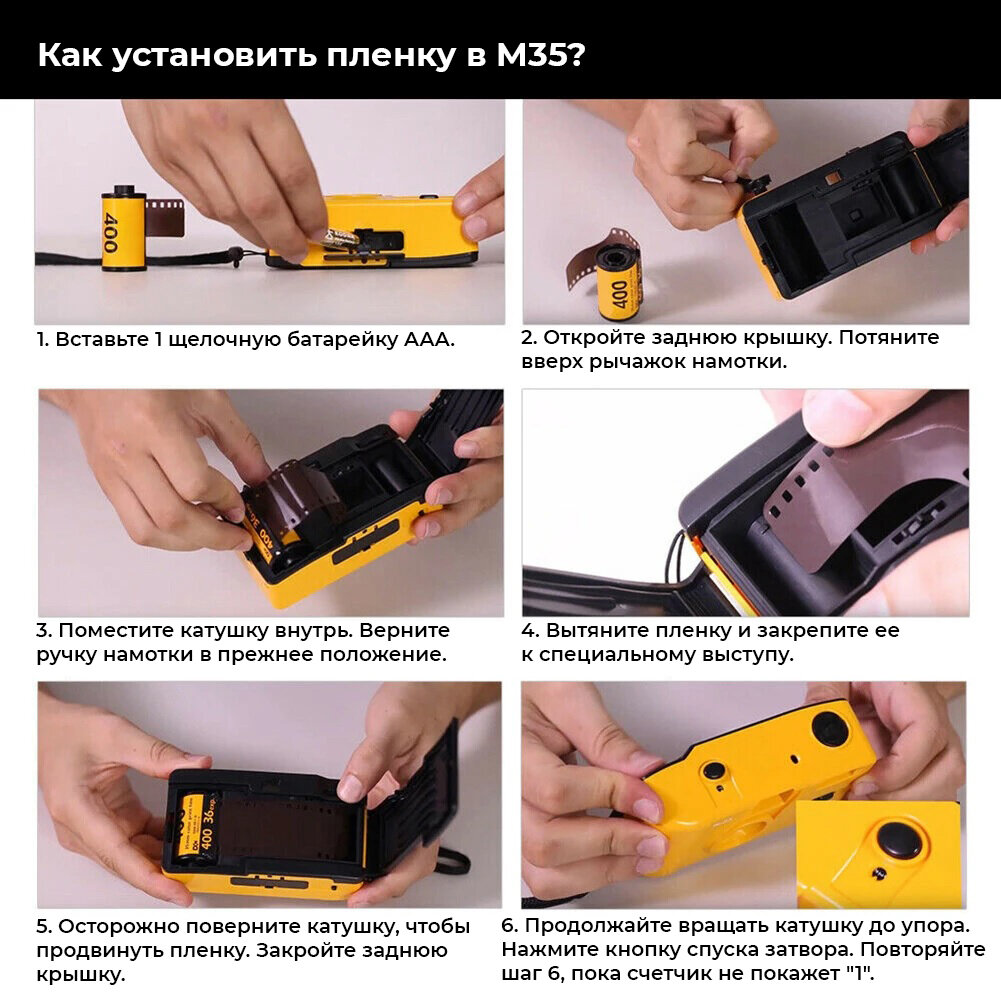 Как установить пленку в M35?

400

1. Вставьте 1 щелочную батарейку AAA.

400

2. Откройте заднюю крышку. Потяните вверх рычажок намотки.

400

3. Поместите катушку внутрь. Верните ручку намотки в прежнее положение.

4. Вытяните пленку и закрепите ее к специальному выступу.

400 36

5. Осторожно поверните катушку, чтобы продвинуть пленку. Закройте заднюю крышку.

6. Продолжайте вращать катушку до упора. Нажмите кнопку спуска затвора. Повторяйте шаг 6, пока счетчик не покажет "1".