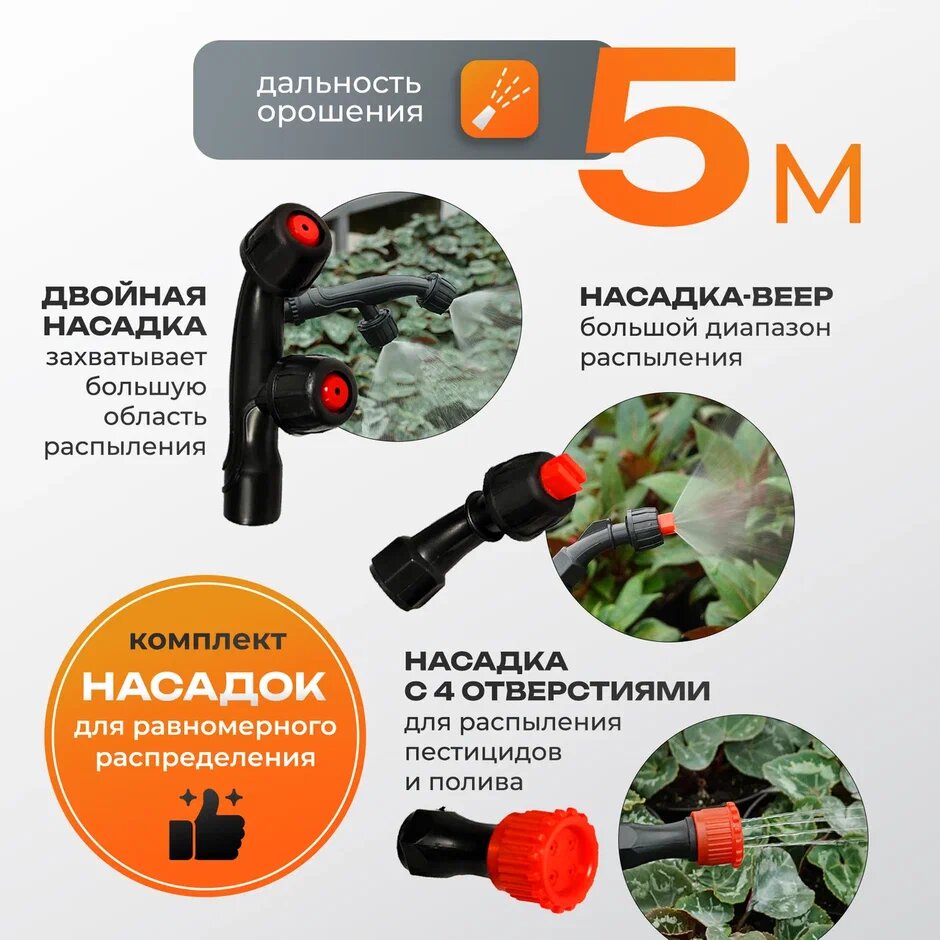 дальность орошения

5 м

ДВОЙНАЯ НАСАДКА
захватывает большую область распыления

НАСАДКА-ВЕЕР
большой диапазон распыления

комплект
НАСАДОК
для равномерного распределения

НАСАДКА С 4 ОТВЕРСТИЯМИ
для распыления пестицидов и полива