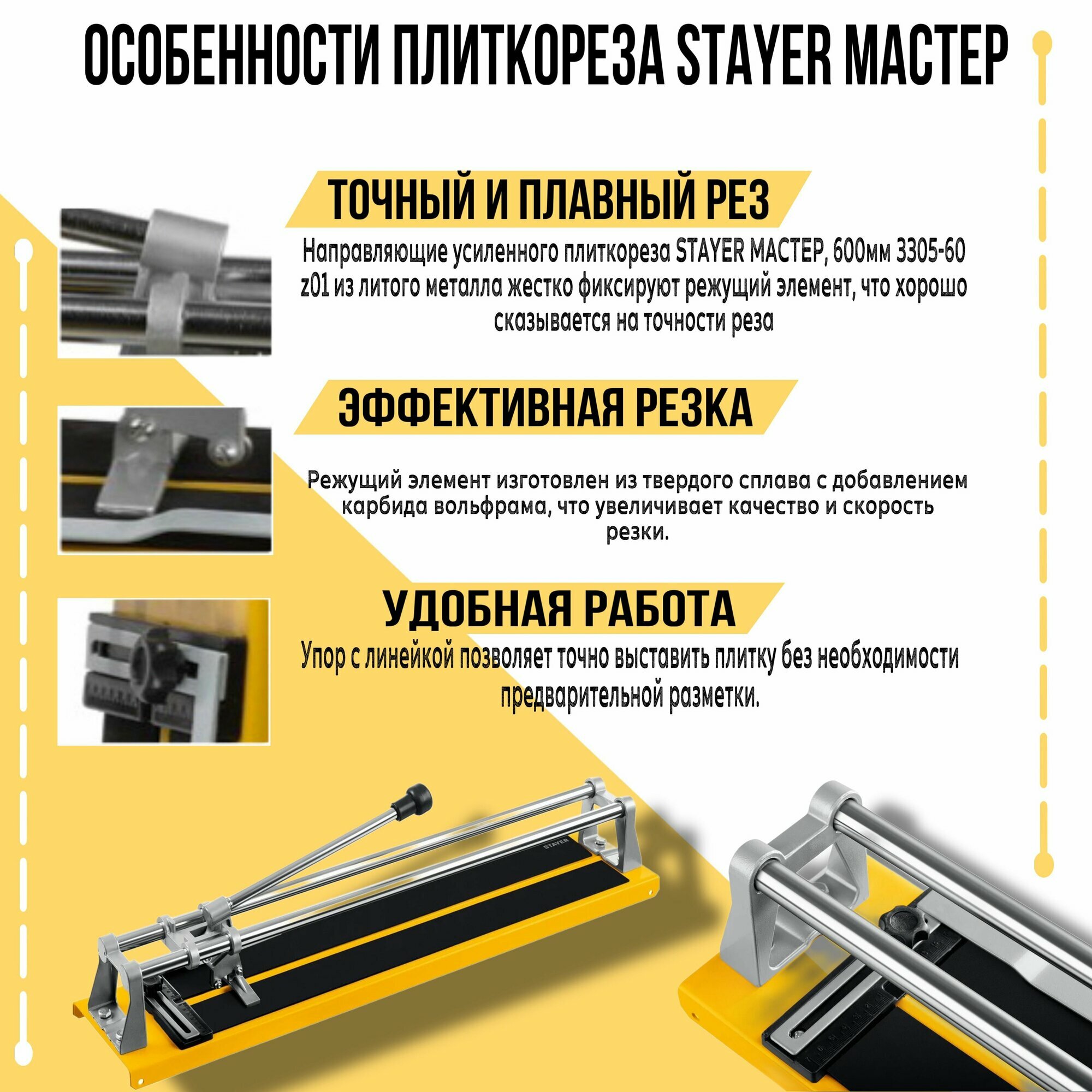 ОСОБЕННОСТИ ПЛИТКОРЕЗА STAYER МАСТЕР

ТОЧНЫЙ И ПЛАВНЫЙ РЕЗ

Направляющие усиленного плиткореза STAYER МАСТЕР, 600мм 3305-60 z01 из литого металла жестко фиксируют режущий элемент, что хорошо сказывается на точности реза

ЭФФЕКТИВНАЯ РЕЗКА

Режущий элемент изготовлен из твердого сплава с добавлением карбида вольфрама, что увеличивает качество и скорость резки.

УДОБНАЯ РАБОТА

Упор с линейкой позволяет точно выставить плитку без необходимости предварительной разметки.

STAYER