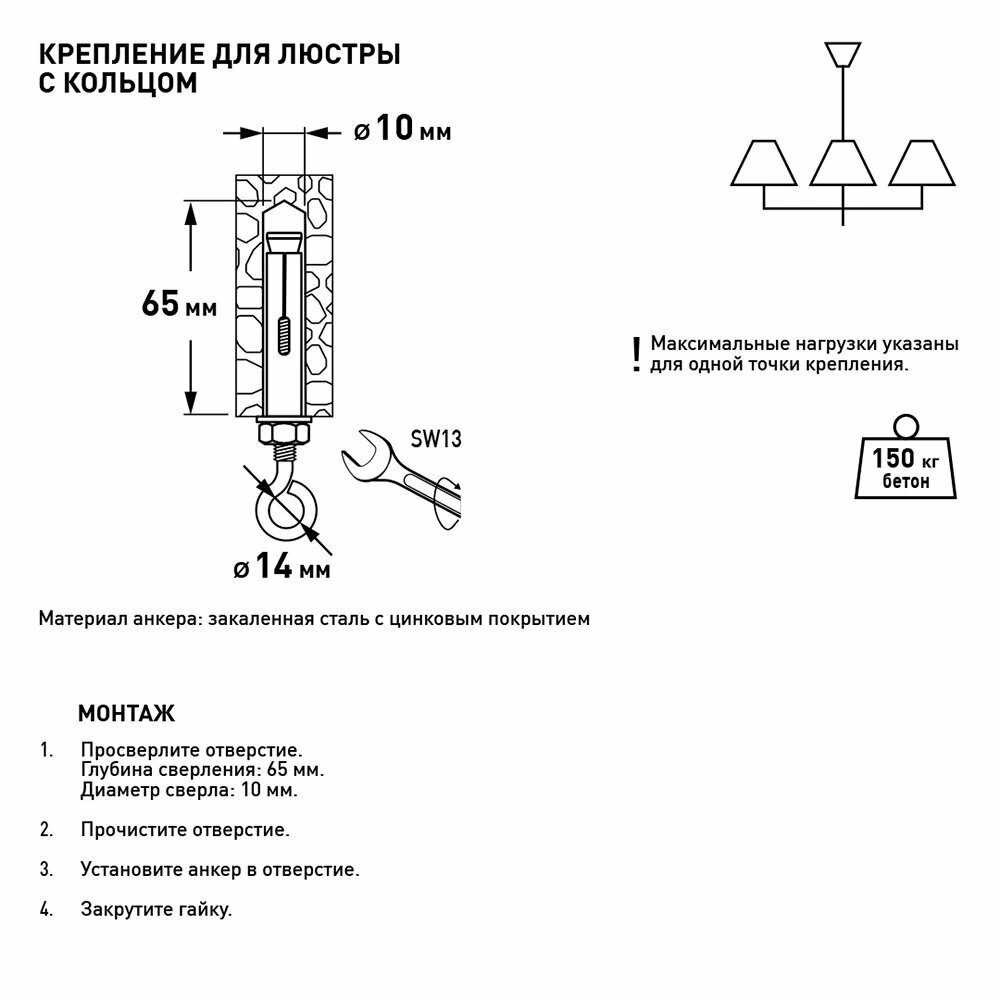 КРЕПЛЕНИЕ ДЛЯ ЛЮСТРЫ С КОЛЬЦОМ

ø 10 мм

65 мм

SW13

ø 14 мм

! Максимальные нагрузки указаны для одной точки крепления.

150 кг
бетон

Материал анкера: закаленная сталь с цинковым покрытием

МОНТАЖ

1. Просверлите отверстие.
Глубина сверления: 65 мм.
Диаметр сверла: 10 мм.

2. Прочистите отверстие.

3. Установите анкер в отверстие.

4. Закрутите гайку.