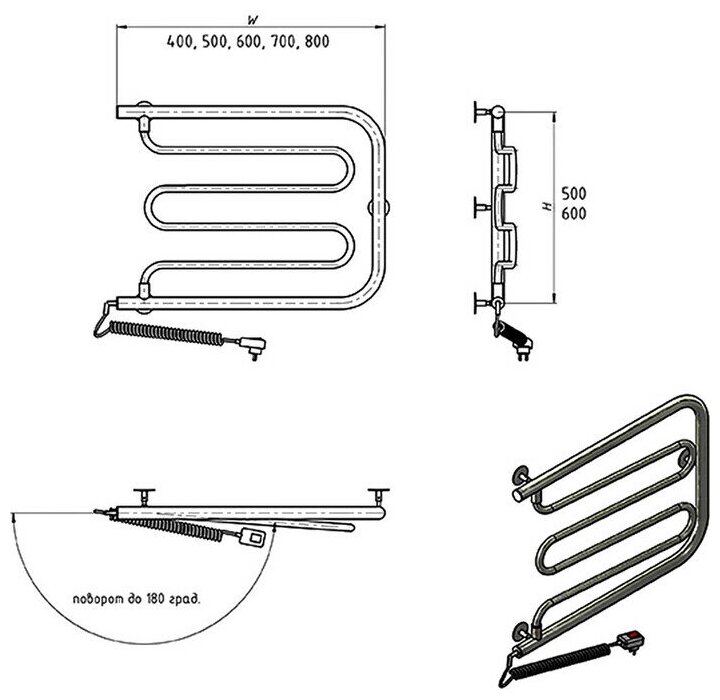 W
400, 500, 600, 700, 800

H
500
600

поворот до 180 град.