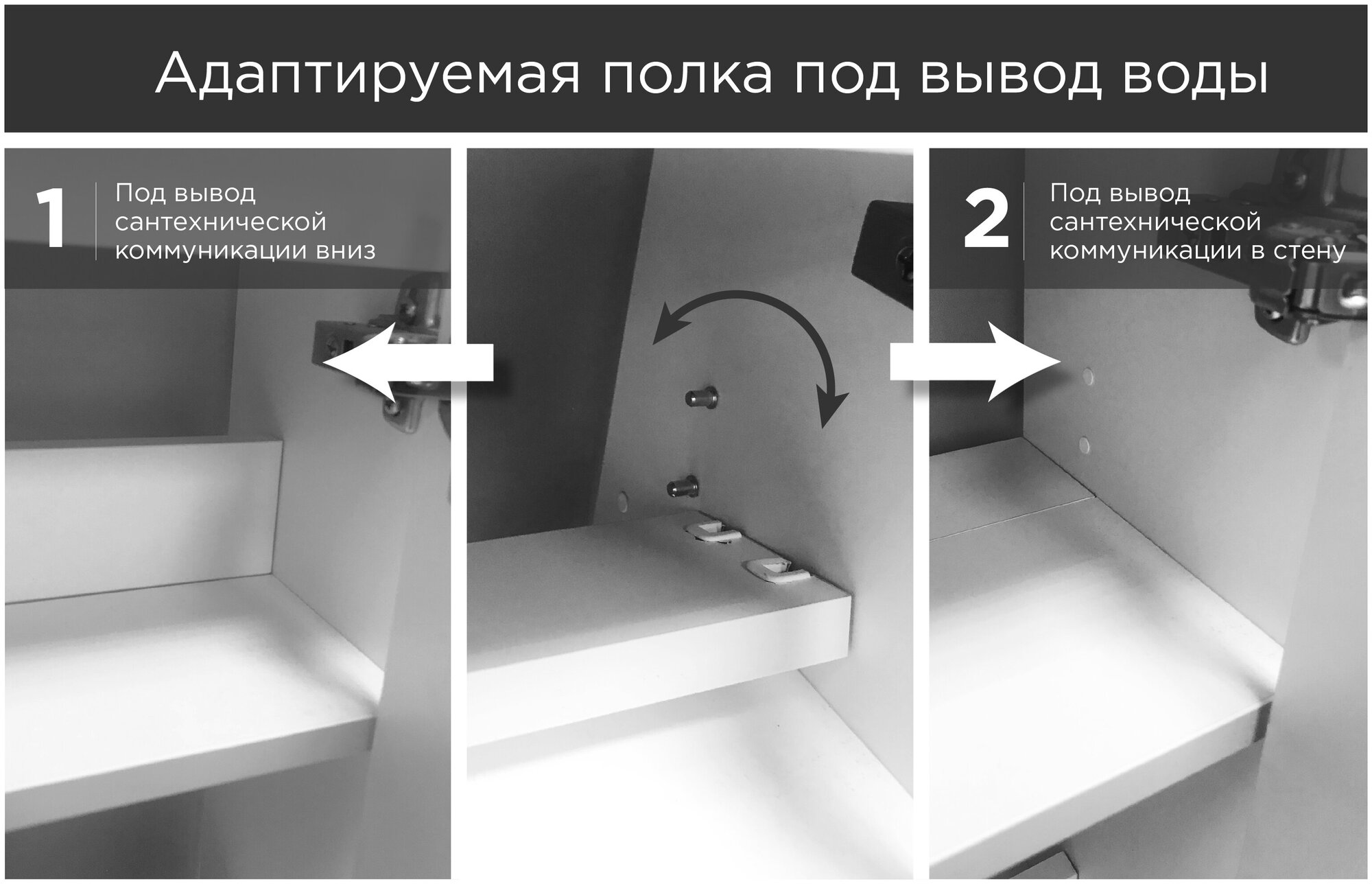 Адаптируемая полка под вывод воды

1

Под вывод сантехнической коммуникации вниз

2

Под вывод сантехнической коммуникации в стену