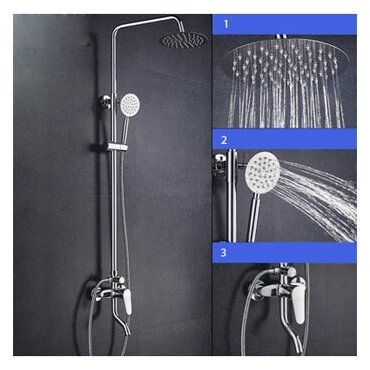 1

2

3