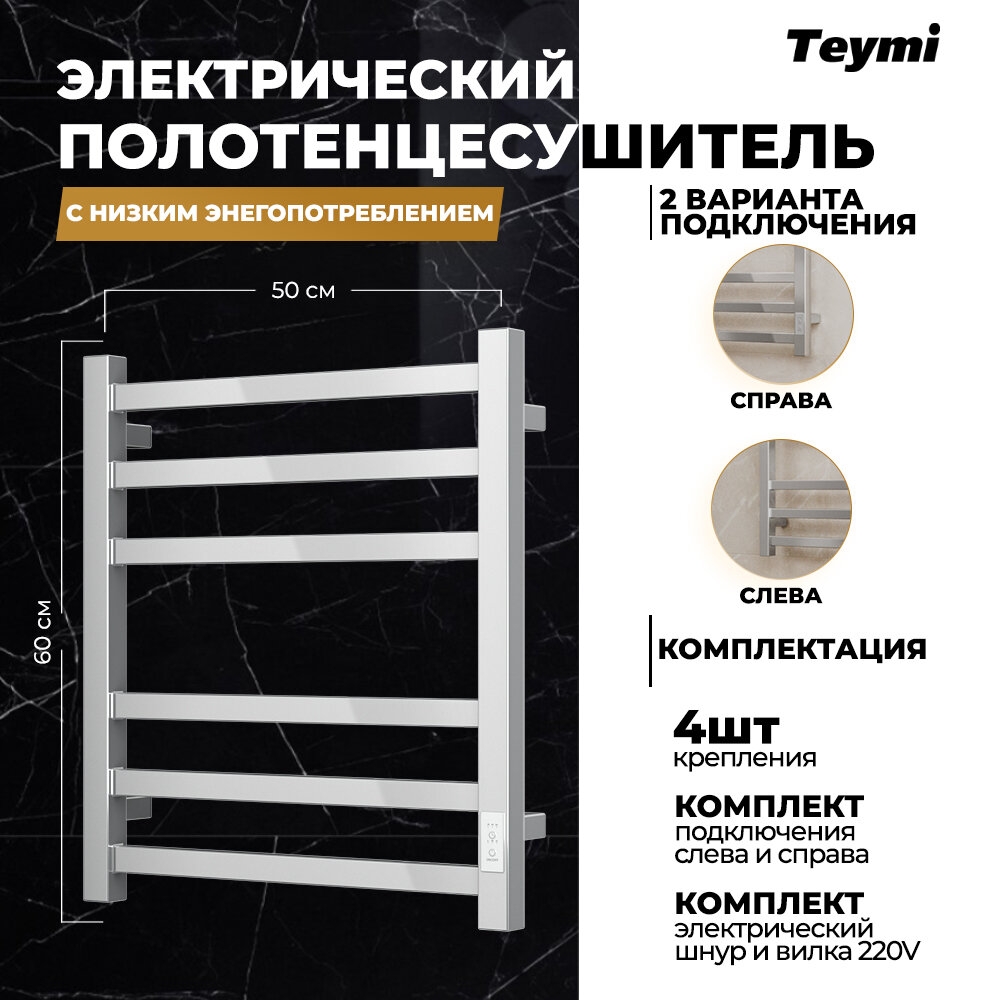 Teymi

ЭЛЕКТРИЧЕСКИЙ ПОЛОТЕНЦЕСУШИТЕЛЬ

С НИЗКИМ ЭНЕГОПОТРЕБЛЕНИЕМ

50 см

60 см

2 ВАРИАНТА ПОДКЛЮЧЕНИЯ

СПРАВА

СЛЕВА

КОМПЛЕКТАЦИЯ

4шт
крепления

КОМПЛЕКТ
подключения слева и справа

КОМПЛЕКТ
электрический шнур и вилка 220V