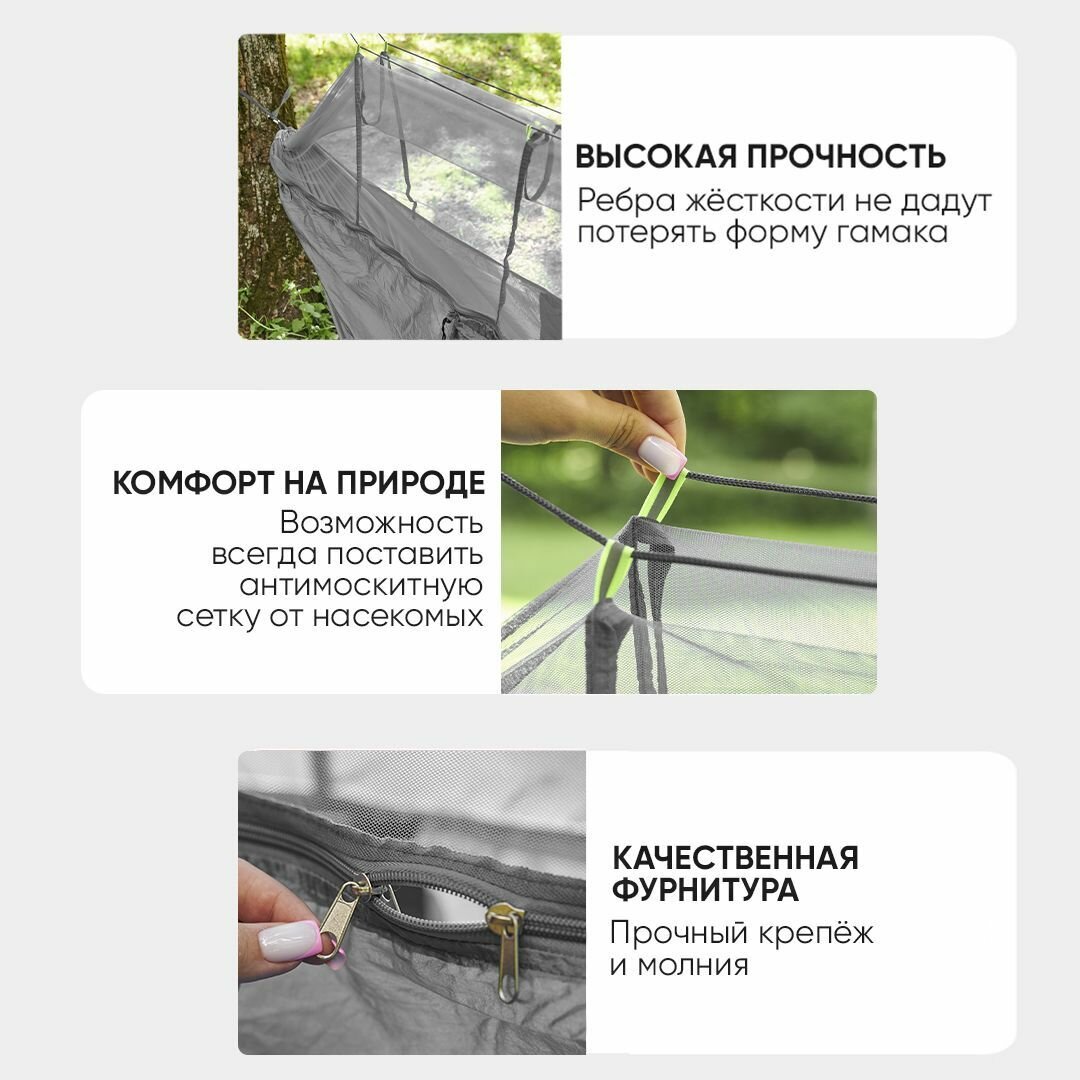 ВЫСОКАЯ ПРОЧНОСТЬ
Ребра жёсткости не дадут потерять форму гамака

КОМФОРТ НА ПРИРОДЕ
Возможность всегда поставить антимоскитную сетку от насекомых

КАЧЕСТВЕННАЯ ФУРНИТУРА
Прочный крепёж и молния