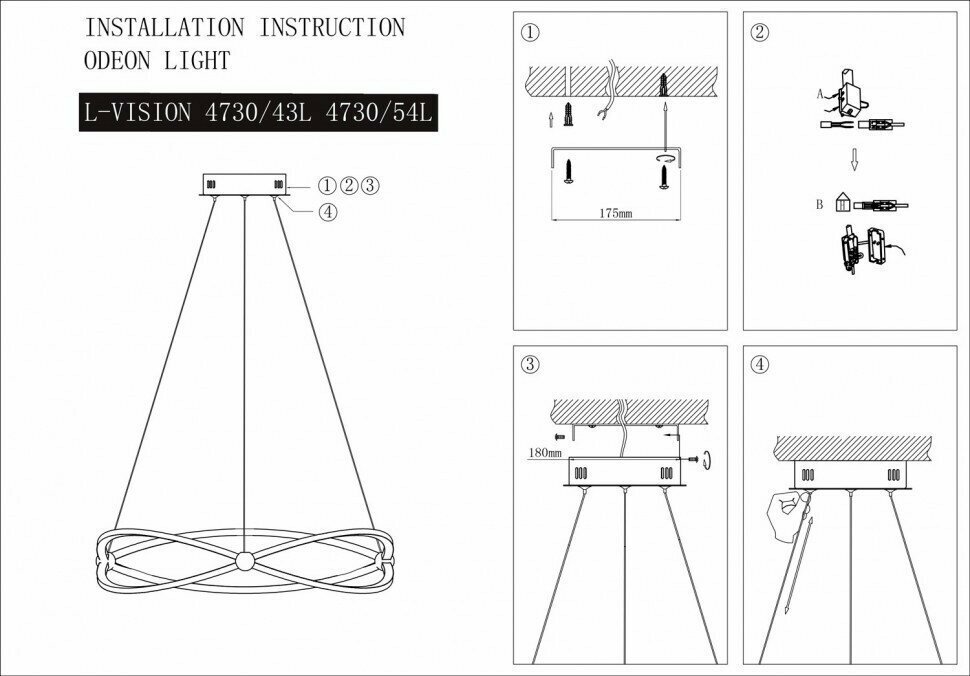 INSTALLATION INSTRUCTION
ODEON LIGHT

L-VISION 4730/43L 4730/54L

①②③
④

①
175mm

②
A
B

③
180mm

④