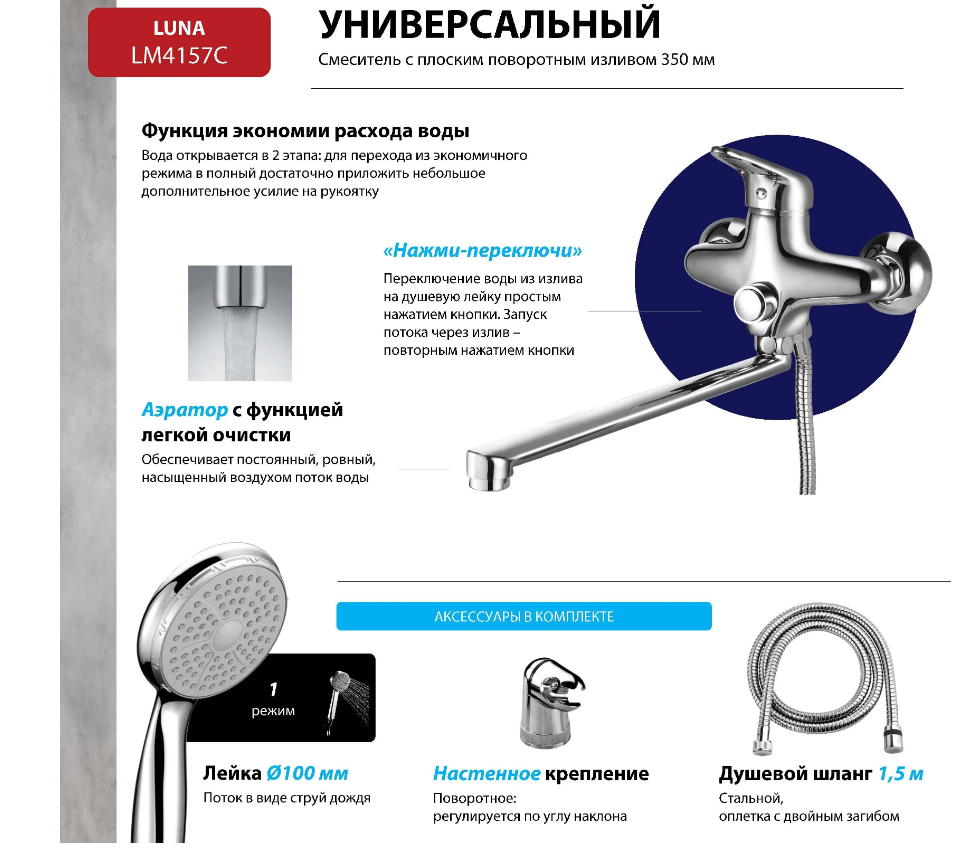 LUNA
LM4157C

УНИВЕРСАЛЬНЫЙ
Смеситель с плоским поворотным изливом 350 мм

Функция экономии расхода воды
Вода открывается в 2 этапа: для перехода из экономичного режима в полный достаточно приложить небольшое дополнительное усилие на рукоятку

«Нажми-переключи»
Переключение воды из излива на душевую лейку простым нажатием кнопки. Запуск потока через излив – повторным нажатием кнопки

Аэратор с функцией легкой очистки
Обеспечивает постоянный, ровный, насыщенный воздухом поток воды

АКСЕССУАРЫ В КОМПЛЕКТЕ

1
режим

Лейка Ø100 мм
Поток в виде струй дождя

Настенное крепление
Поворотное: регулируется по углу наклона

Душевой шланг 1,5 м
Стальной, оплетка с двойным загибом