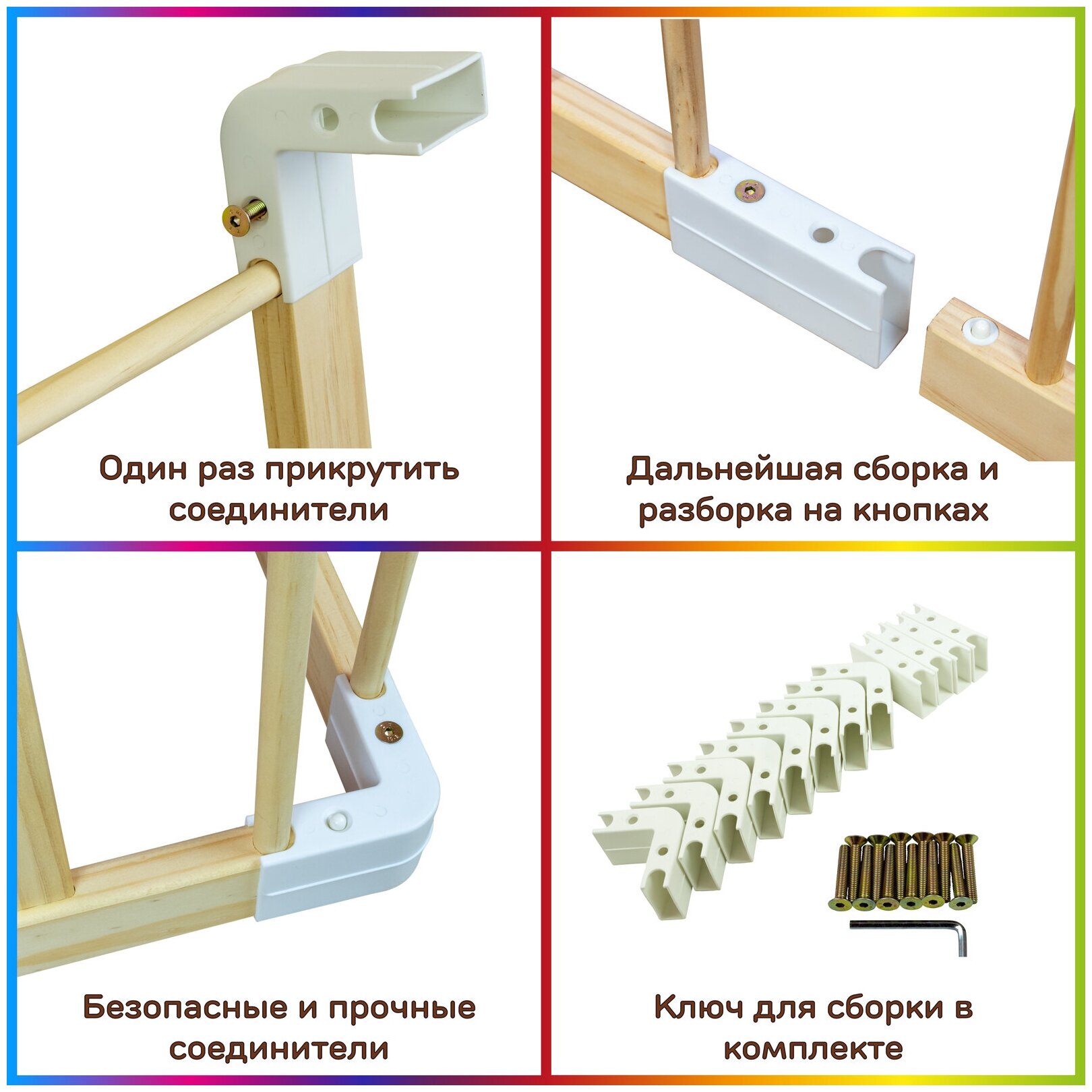 Один раз прикрутить соединители

Дальнейшая сборка и разборка на кнопках

Безопасные и прочные соединители

Ключ для сборки в комплекте