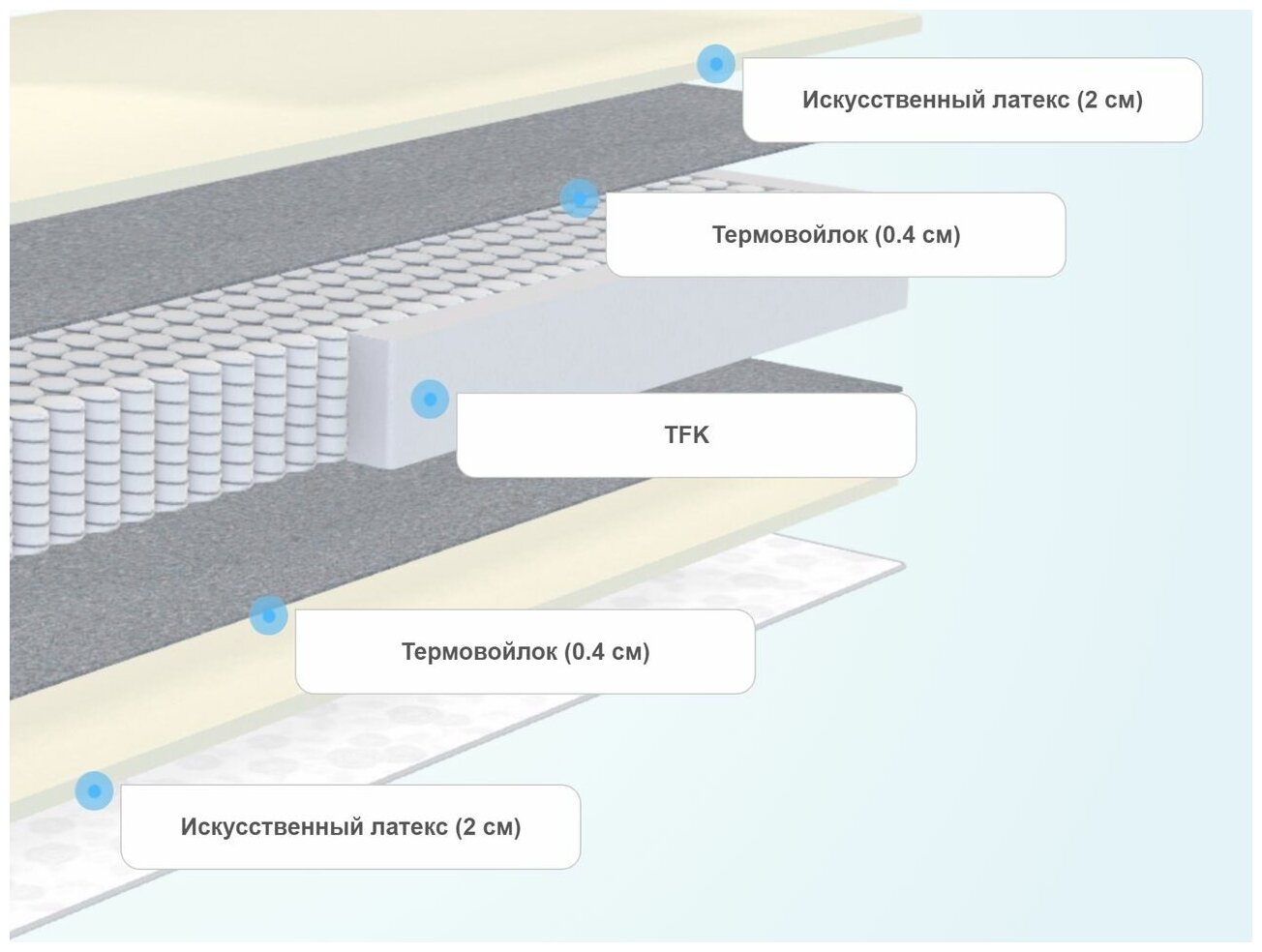 Искусственный латекс (2 см)

Термовойлок (0.4 см)

TFK

Термовойлок (0.4 см)

Искусственный латекс (2 см)