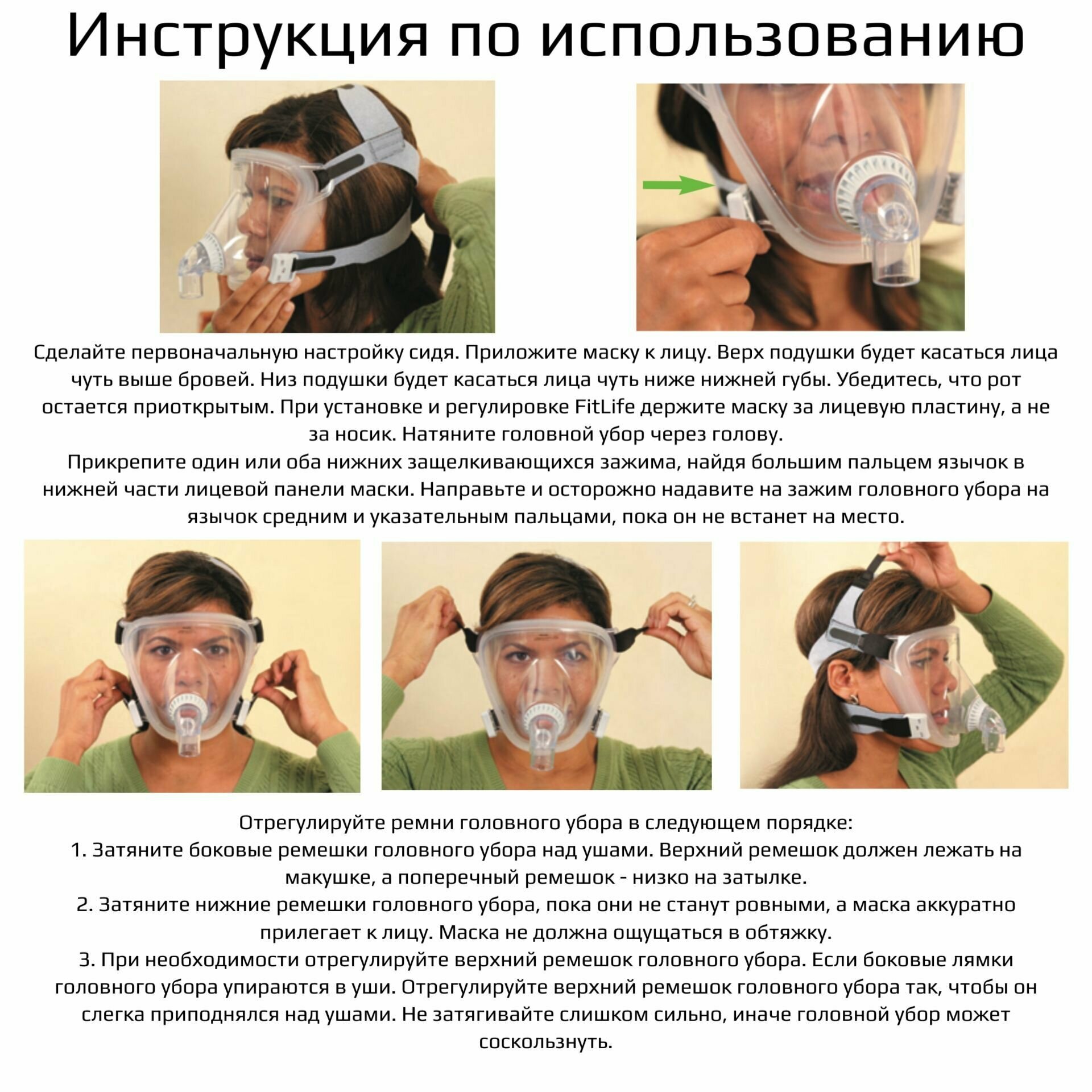 Инструкция по использованию

Сделайте первоначальную настройку сидя. Приложите маску к лицу. Верх подушки будет касаться лица чуть выше бровей. Низ подушки будет касаться лица чуть ниже нижней губы. Убедитесь, что рот остается приоткрытым. При установке и регулировке FitLife держите маску за лицевую пластину, а не за носик. Натяните головной убор через голову.
Прикрепите один или оба нижних защелкивающихся зажима, найдя большим пальцем язычок в нижней части лицевой панели маски. Направьте и осторожно надавите на зажим головного убора на язычок средним и указательным пальцами, пока он не встанет на место.

Отрегулируйте ремни головного убора в следующем порядке:
1. Затяните боковые ремешки головного убора над ушами. Верхний ремешок должен лежать на макушке, а поперечный ремешок - низко на затылке.
2. Затяните нижние ремешки головного убора, пока они не станут ровными, а маска аккуратно прилегает к лицу. Маска не должна ощущаться в обтяжку.
3. При необходимости отрегулируйте верхний ремешок головного убора. Если боковые лямки головного убора упираются в уши. Отрегулируйте верхний ремешок головного убора так, чтобы он слегка приподнялся над ушами. Не затягивайте слишком сильно, иначе головной убор может соскользнуть.