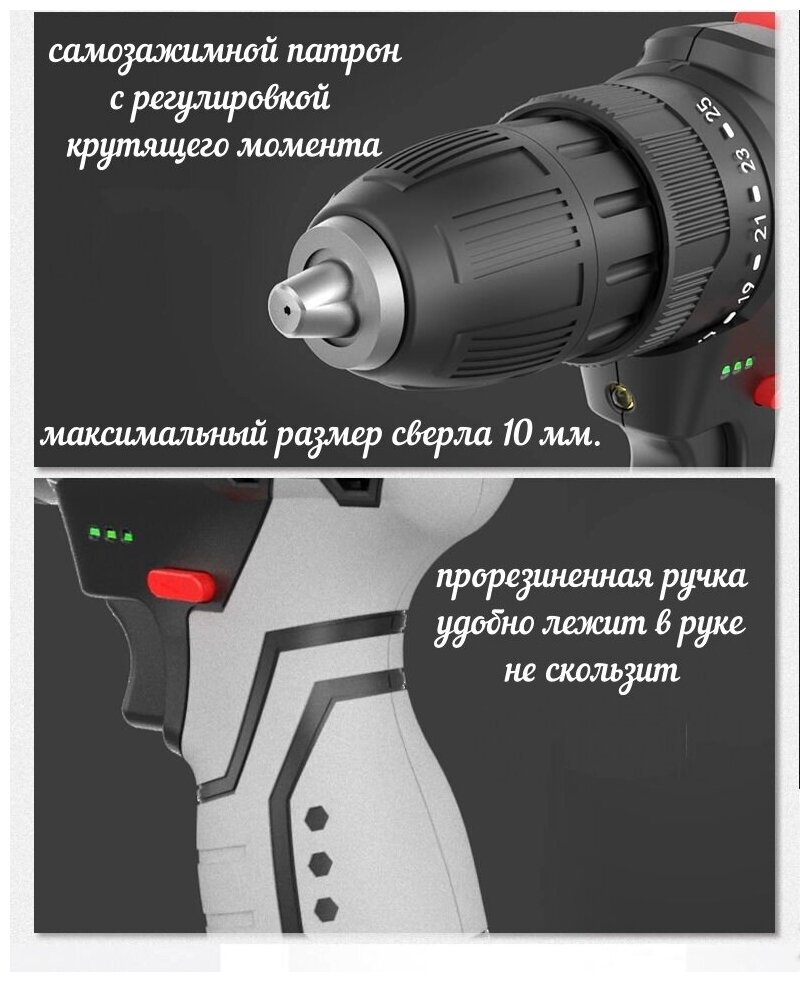 самозажимной патрон с регулировкой крутящего момента

25
23
21
19

максимальный размер сверла 10 мм.

прорезиненная ручка удобно лежит в руке не скользит