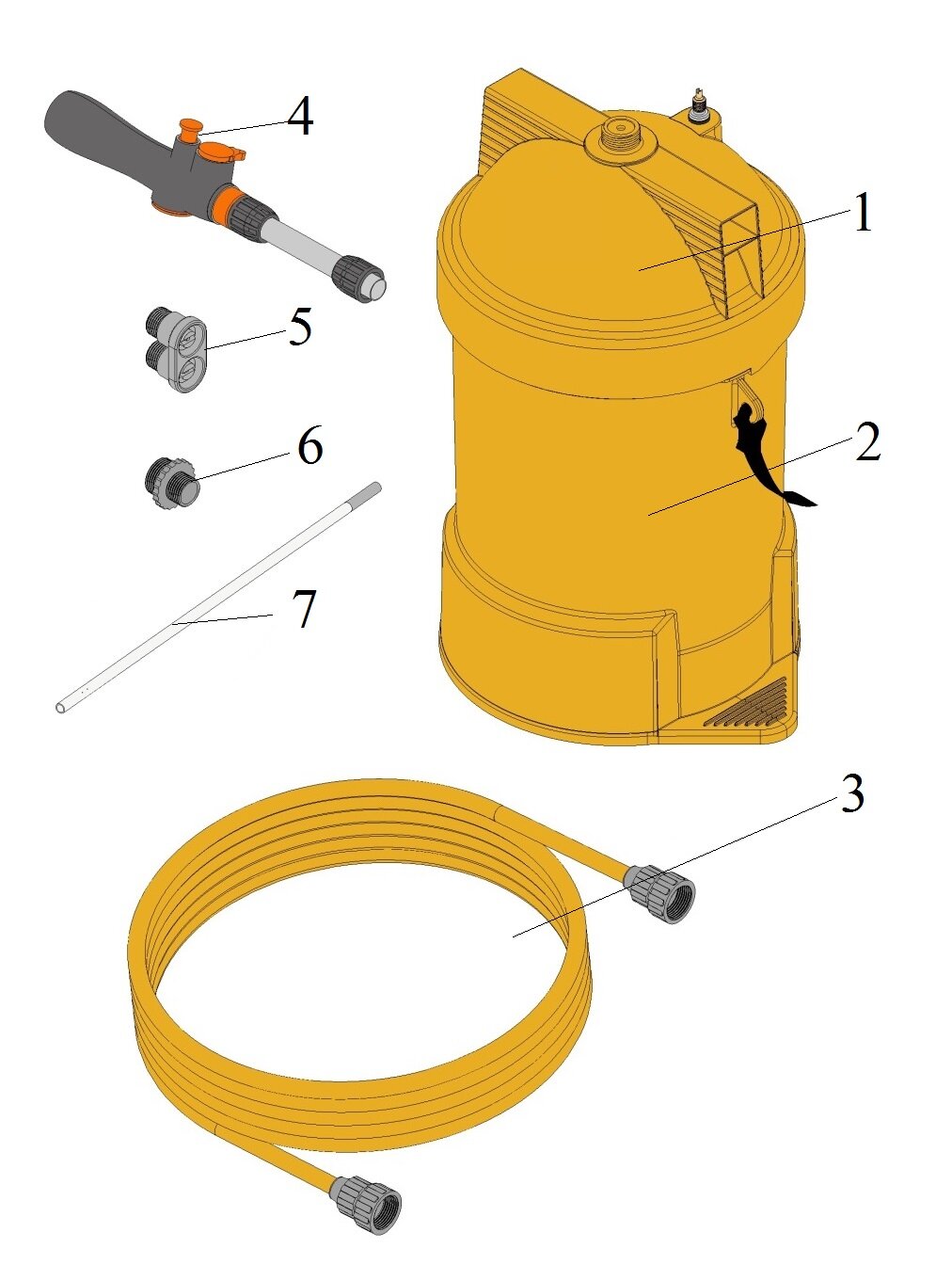 4
1
5
6
2
7
3