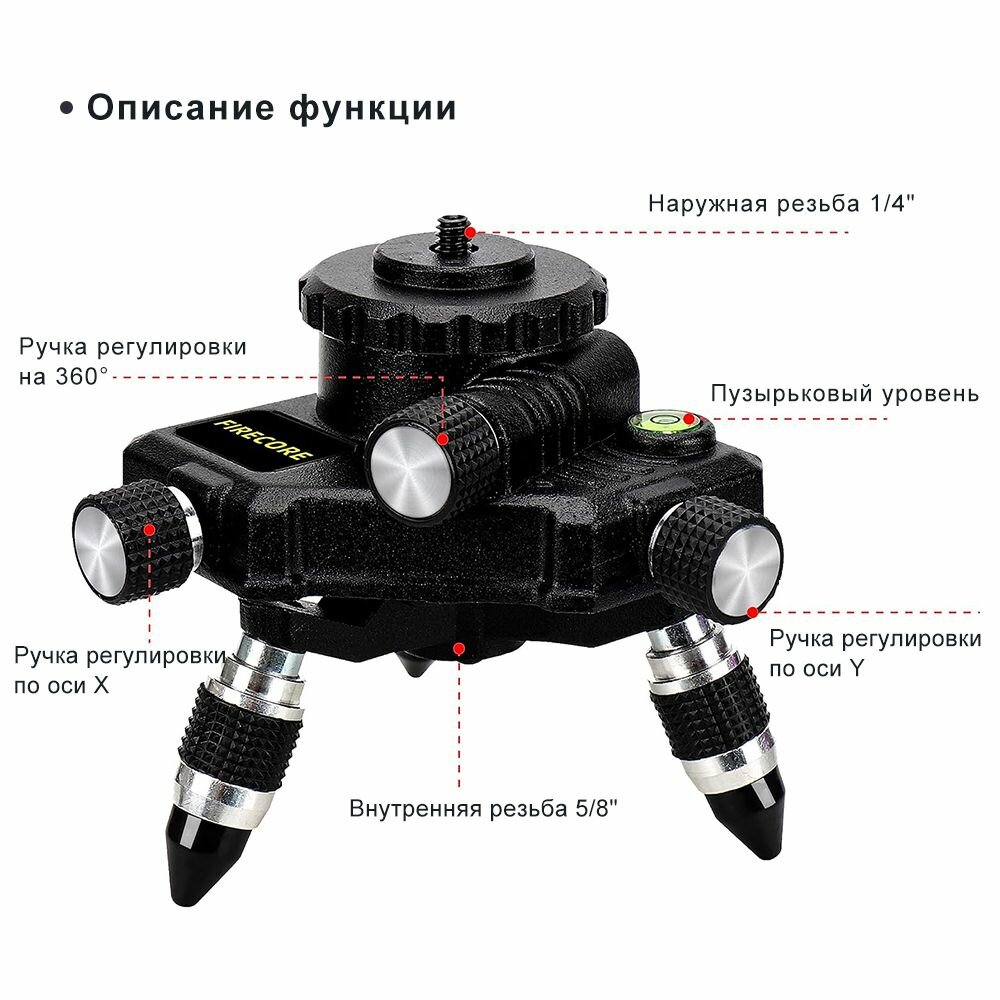 • Описание функции

Наружная резьба 1/4"

Ручка регулировки на 360°

Пузырьковый уровень

FIRECORE

Ручка регулировки по оси X

Ручка регулировки по оси Y

Внутренняя резьба 5/8"