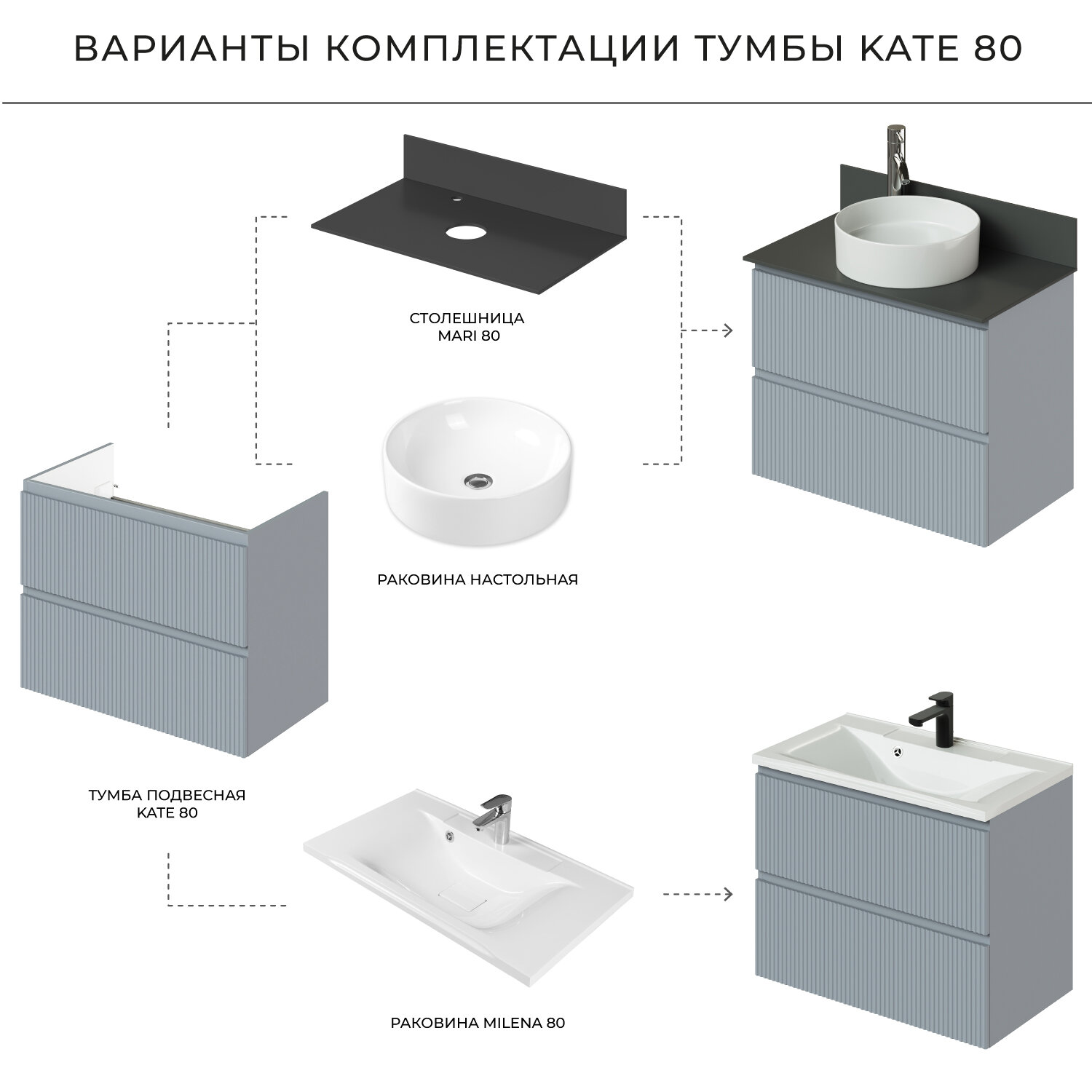 ВАРИАНТЫ КОМПЛЕКТАЦИИ ТУМБЫ KATE 80

СТОЛЕШНИЦА MARI 80

РАКОВИНА НАСТОЛЬНАЯ

ТУМБА ПОДВЕСНАЯ KATE 80

РАКОВИНА MILENA 80