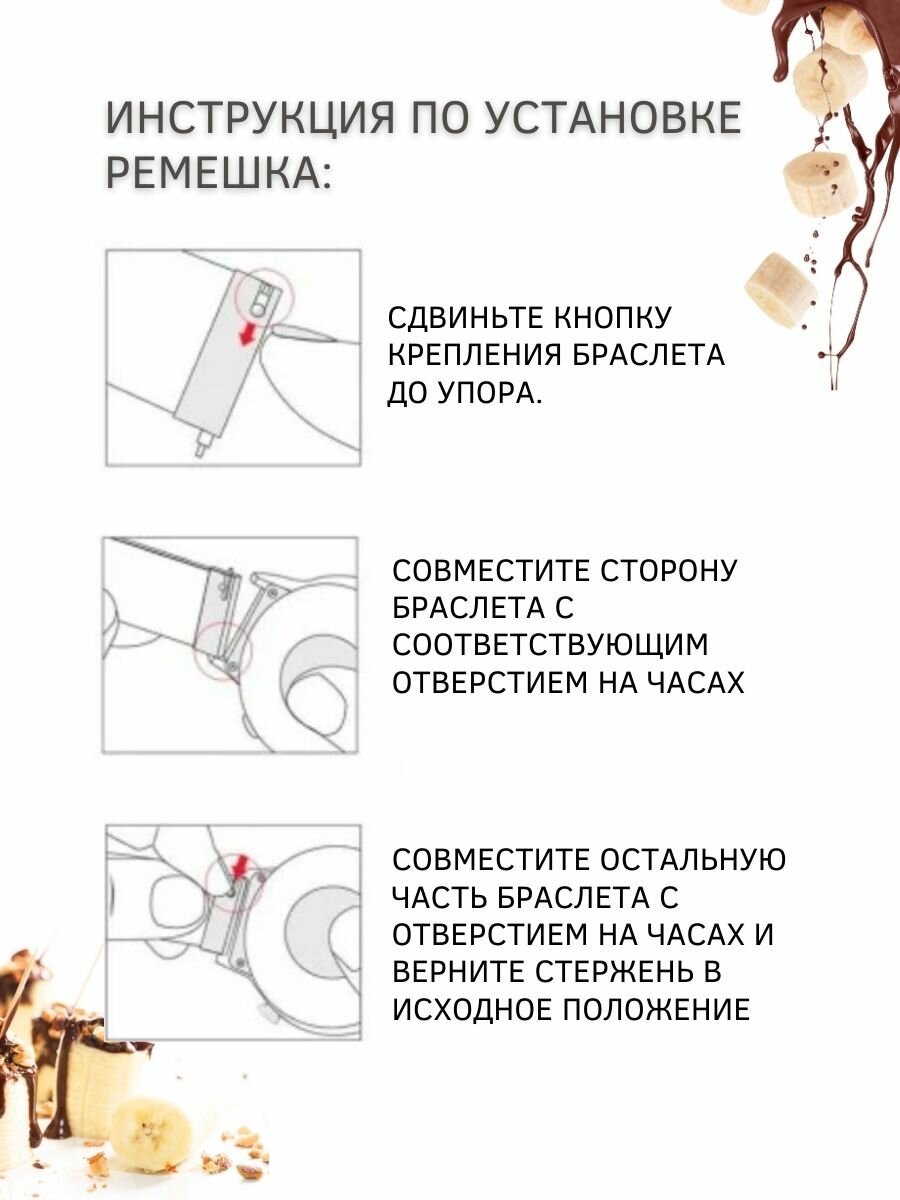 ИНСТРУКЦИЯ ПО УСТАНОВКЕ РЕМЕШКА:

СДВИНЬТЕ КНОПКУ КРЕПЛЕНИЯ БРАСЛЕТА ДО УПОРА.

СОВМЕСТИТЕ СТОРОНУ БРАСЛЕТА С СООТВЕТСТВУЮЩИМ ОТВЕРСТИЕМ НА ЧАСАХ

СОВМЕСТИТЕ ОСТАЛЬНУЮ ЧАСТЬ БРАСЛЕТА С ОТВЕРСТИЕМ НА ЧАСАХ И ВЕРНИТЕ СТЕРЖЕНЬ В ИСХОДНОЕ ПОЛОЖЕНИЕ