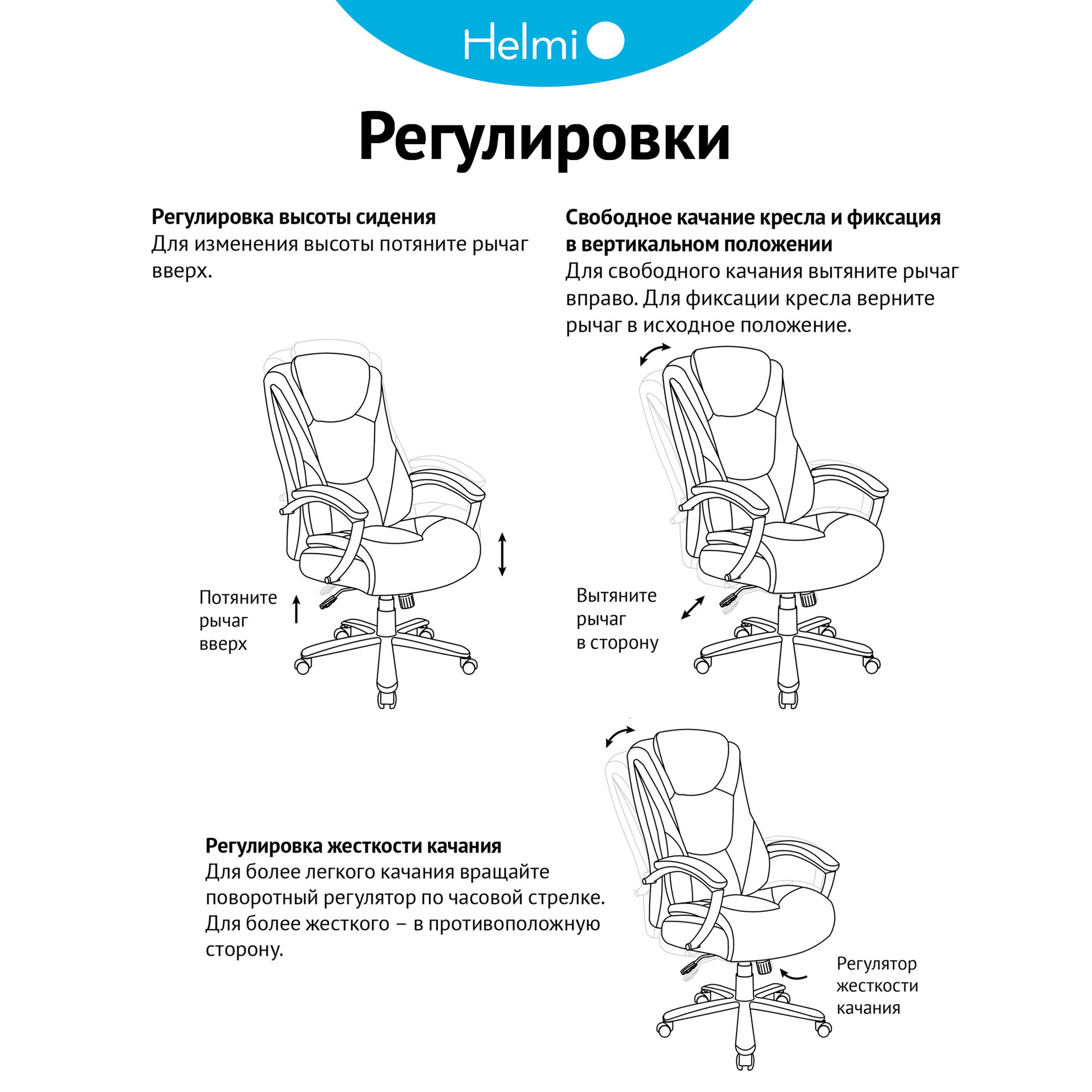 Helmi

Регулировки

Регулировка высоты сидения
Для изменения высоты потяните рычаг вверх.

Потяните рычаг вверх

Свободное качание кресла и фиксация в вертикальном положении
Для свободного качания вытяните рычаг вправо. Для фиксации кресла верните рычаг в исходное положение.

Вытяните рычаг в сторону

Регулировка жесткости качания
Для более легкого качания вращайте поворотный регулятор по часовой стрелке. Для более жесткого – в противоположную сторону.

Регулятор жесткости качания