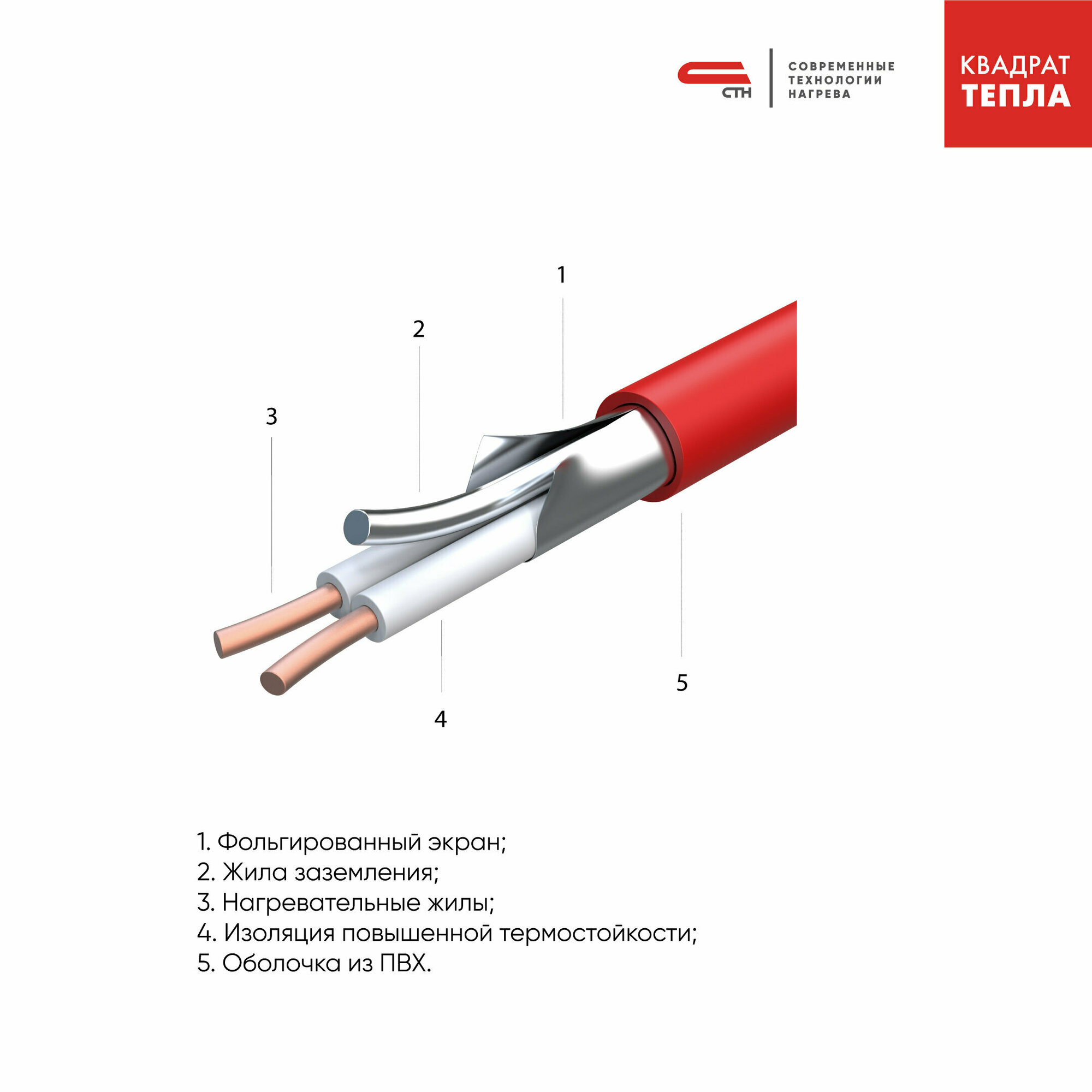 СТН

СОВРЕМЕННЫЕ ТЕХНОЛОГИИ НАГРЕВА

КВАДРАТ ТЕПЛА

1

2

3

4

5

1. Фольгированный экран;
2. Жила заземления;
3. Нагревательные жилы;
4. Изоляция повышенной термостойкости;
5. Оболочка из ПВХ.