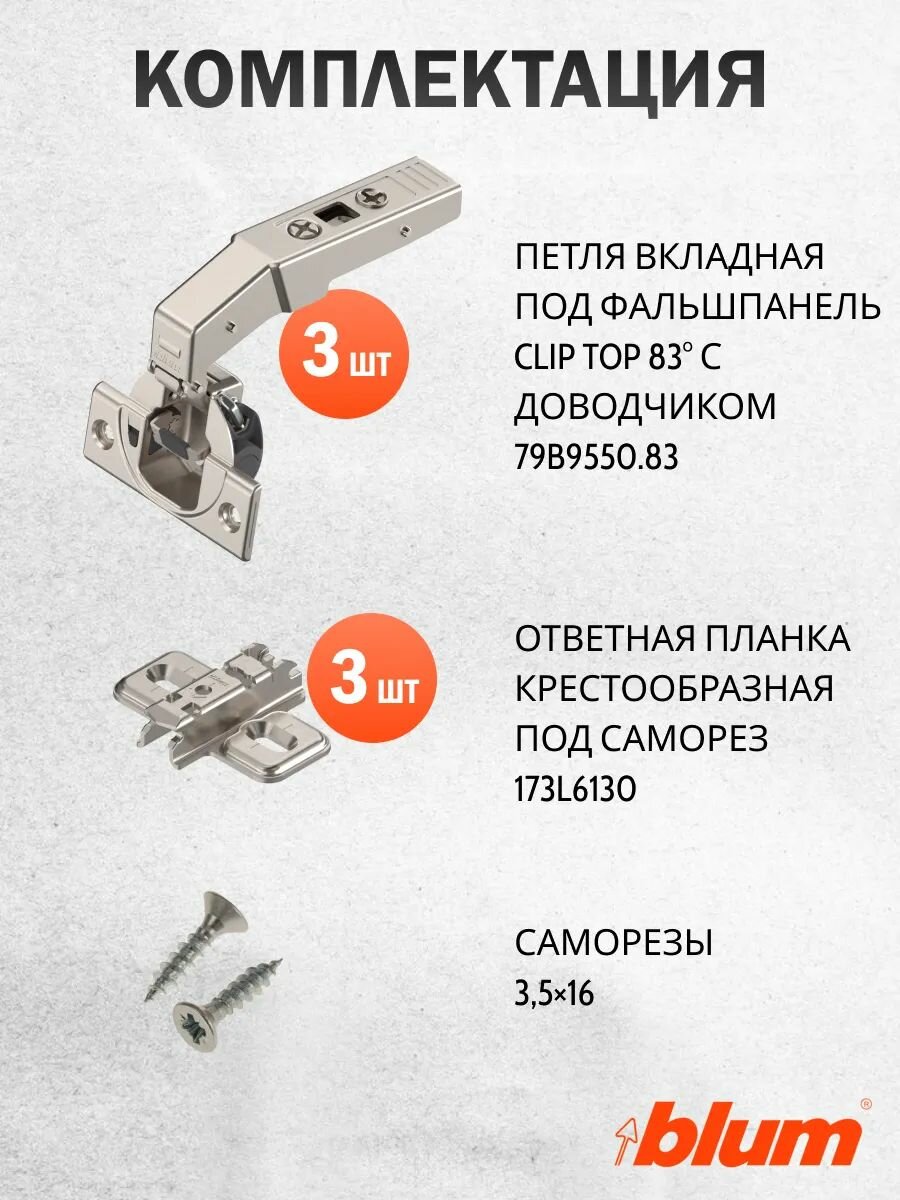 КОМПЛЕКТАЦИЯ

3 шт

ПЕТЛЯ ВКЛАДНАЯ ПОД ФАЛЬШПАНЕЛЬ CLIP TOP 83° С ДОВОДЧИКОМ 79B9550.83

3 шт

ОТВЕТНАЯ ПЛАНКА КРЕСТООБРАЗНАЯ ПОД САМОРЕЗ 173L6130

САМОРЕЗЫ 3,5×16

blum®