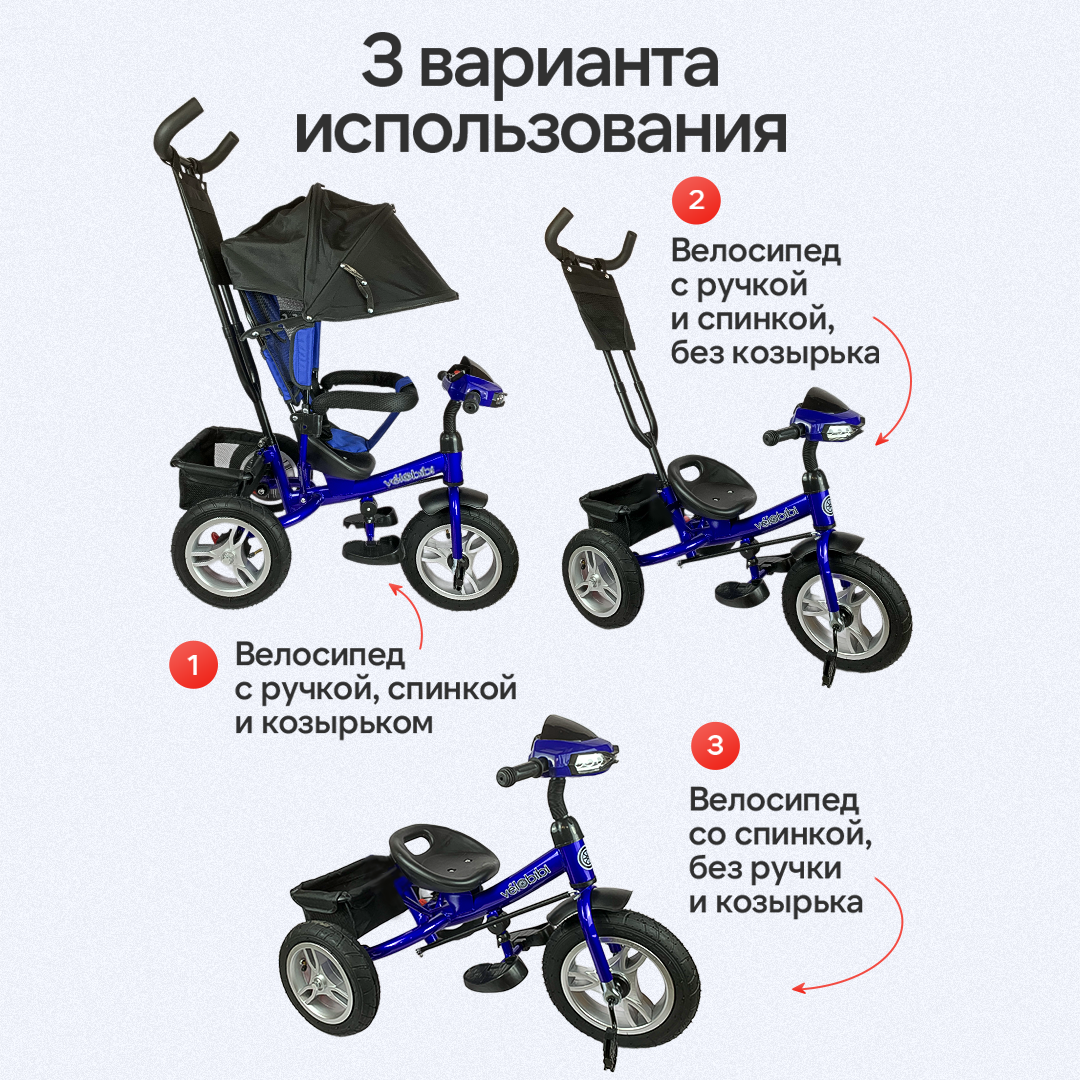 3 варианта использования

2

Велосипед с ручкой и спинкой, без козырька

vélobibi

vélobibi

1

Велосипед с ручкой, спинкой и козырьком

3

Велосипед со спинкой, без ручки и козырька

vélobibi