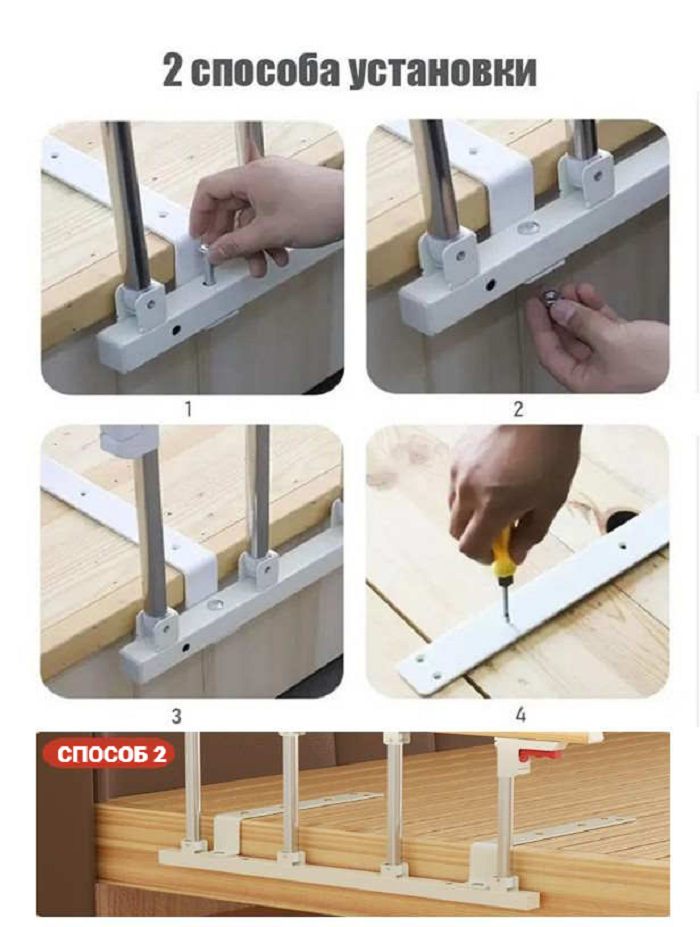 2 способа установки

1

2

3

4

СПОСОБ 2