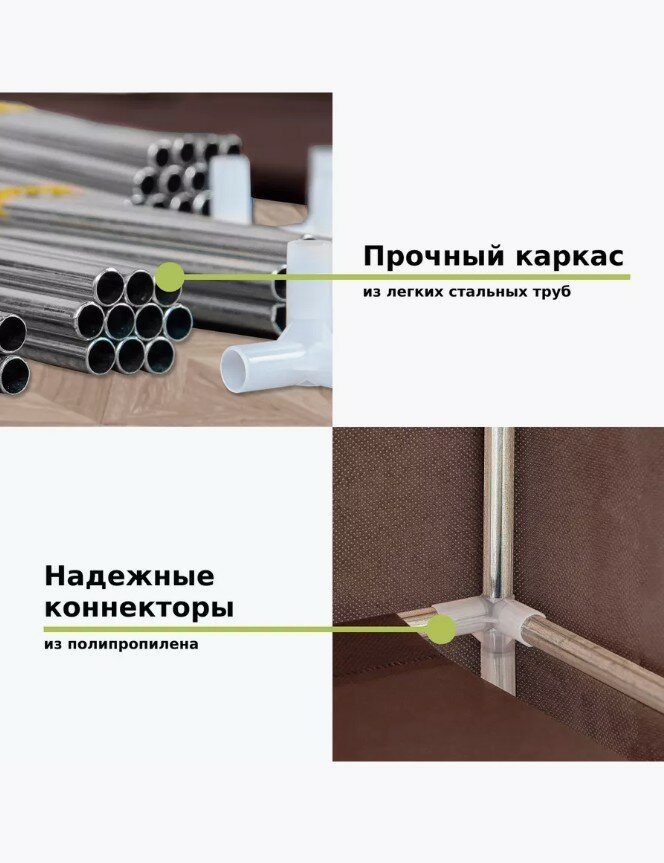 Прочный каркас

из легких стальных труб

Надежные коннекторы

из полипропилена