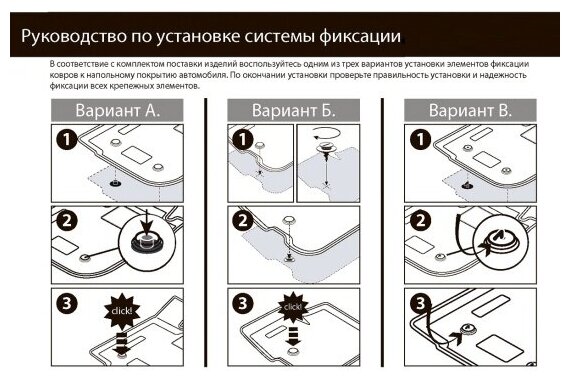 Руководство по установке системы фиксации

В соответствие с комплектом поставки изделий воспользуйтесь одним из трех вариантов установки элементов фиксации ковров к напольному покрытию автомобиля. По окончании установки проверьте правильность установки и надежность фиксации всех крепежных элементов.

Вариант А.

1

2

3

click!

Вариант Б.

1

2

3

click!

Вариант В.

1

2

3