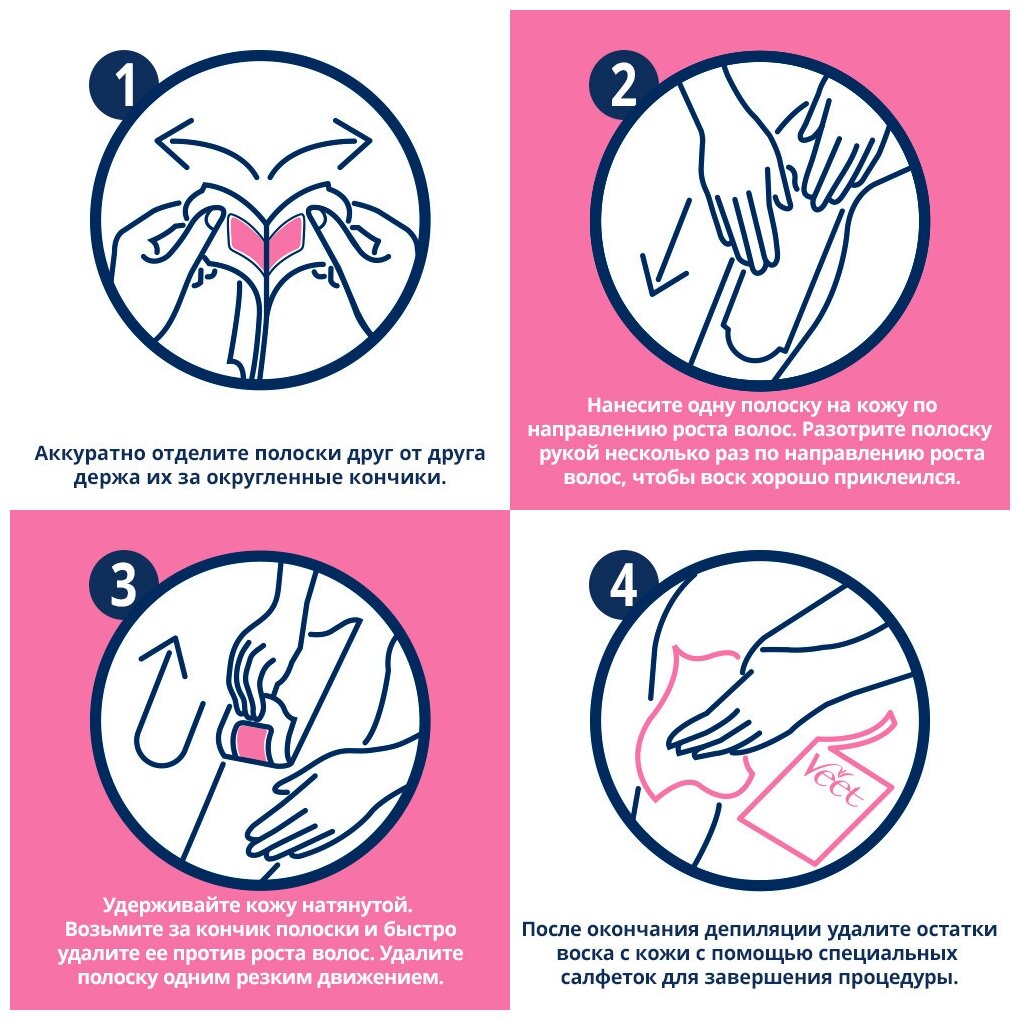 1

Аккуратно отделите полоски друг от друга держа их за округленные кончики.

2

Нанесите одну полоску на кожу по направлению роста волос. Разотрите полоску рукой несколько раз по направлению роста волос, чтобы воск хорошо приклеился.

3

Удерживайте кожу натянутой. Возьмите за кончик полоски и быстро удалите ее против роста волос. Удалите полоску одним резким движением.

4

Veet

После окончания депиляции удалите остатки воска с кожи с помощью специальных салфеток для завершения процедуры.