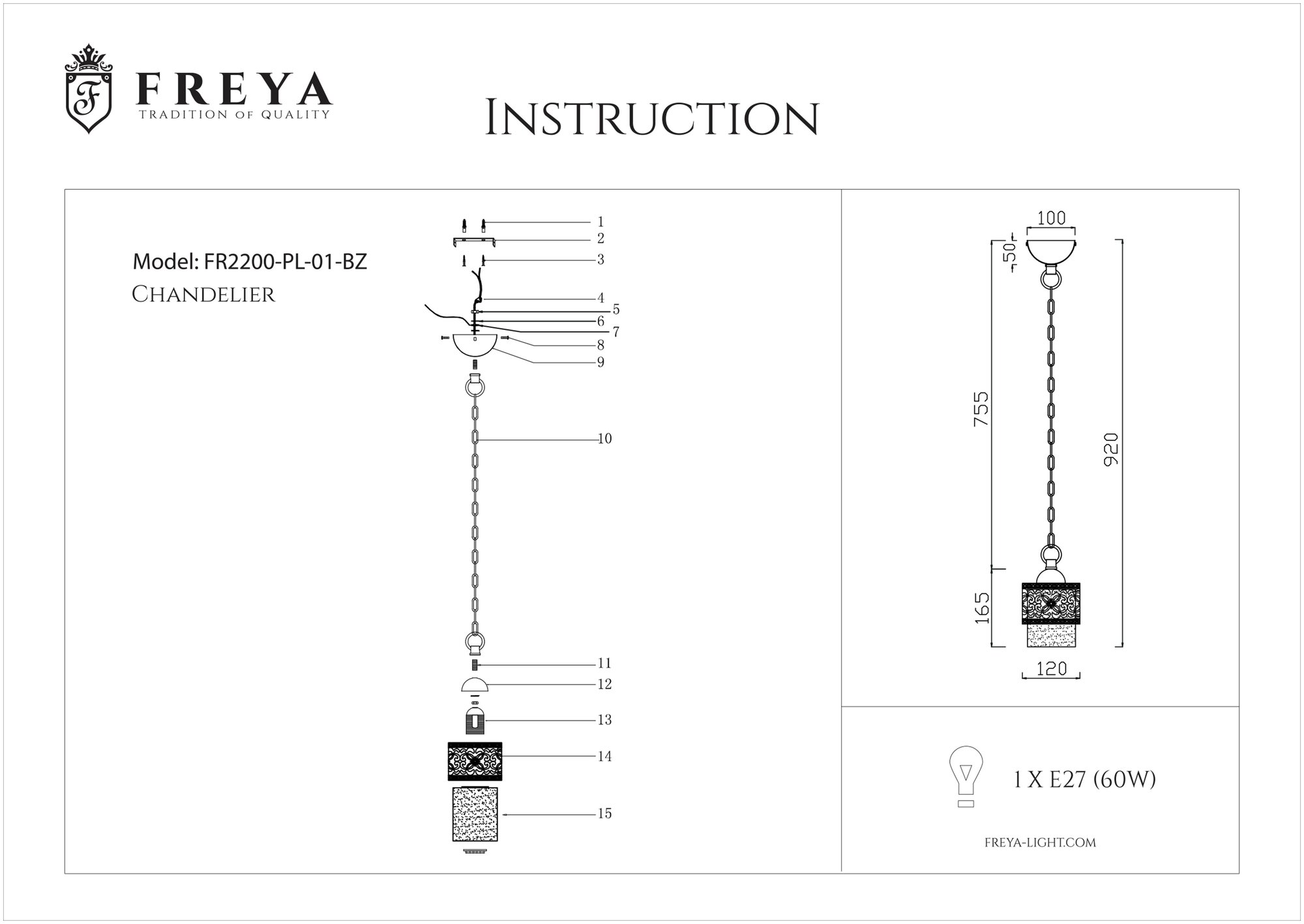 F
FREYA
TRADITION OF QUALITY

INSTRUCTION

Model: FR2200-PL-01-BZ
CHANDELIER

1
2
3
4
5
6
7
8
9
10
11
12
13
14
15

100
50
755
920
165
120

1 X E27 (60W)

FREYA-LIGHT.COM