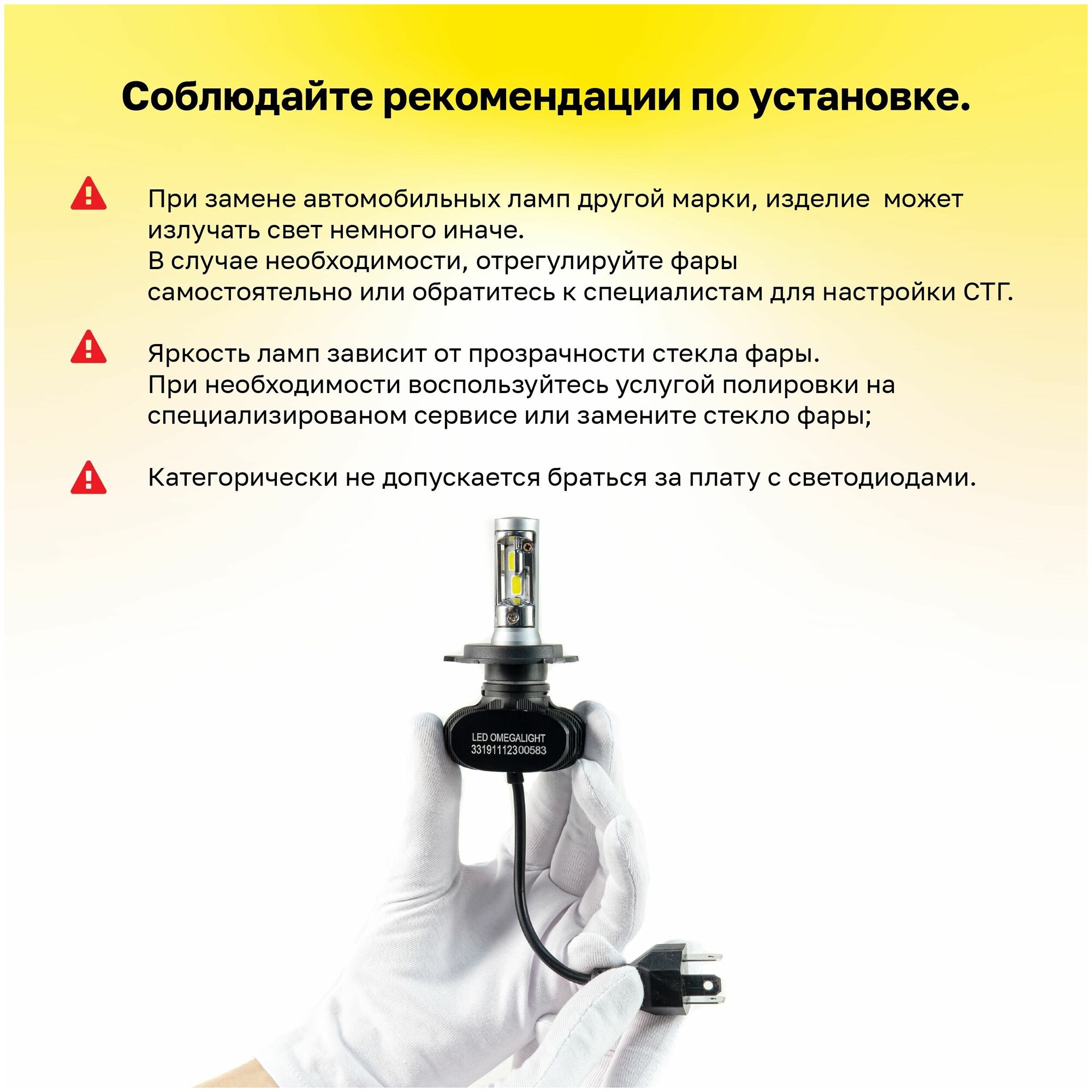 Соблюдайте рекомендации по установке.

При замене автомобильных ламп другой марки, изделие  может излучать свет немного иначе.
В случае необходимости, отрегулируйте фары самостоятельно или обратитесь к специалистам для настройки СТГ.

Яркость ламп зависит от прозрачности стекла фары.
При необходимости воспользуйтесь услугой полировки на специализированом сервисе или замените стекло фары;

Категорически не допускается браться за плату с светодиодами.

LED OMEGALIGHT
33191112300583