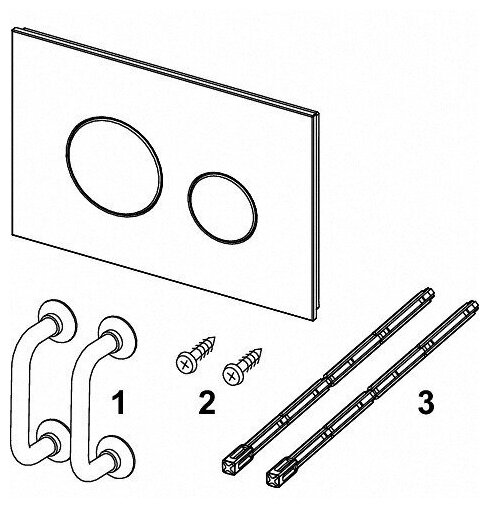 1

2

3