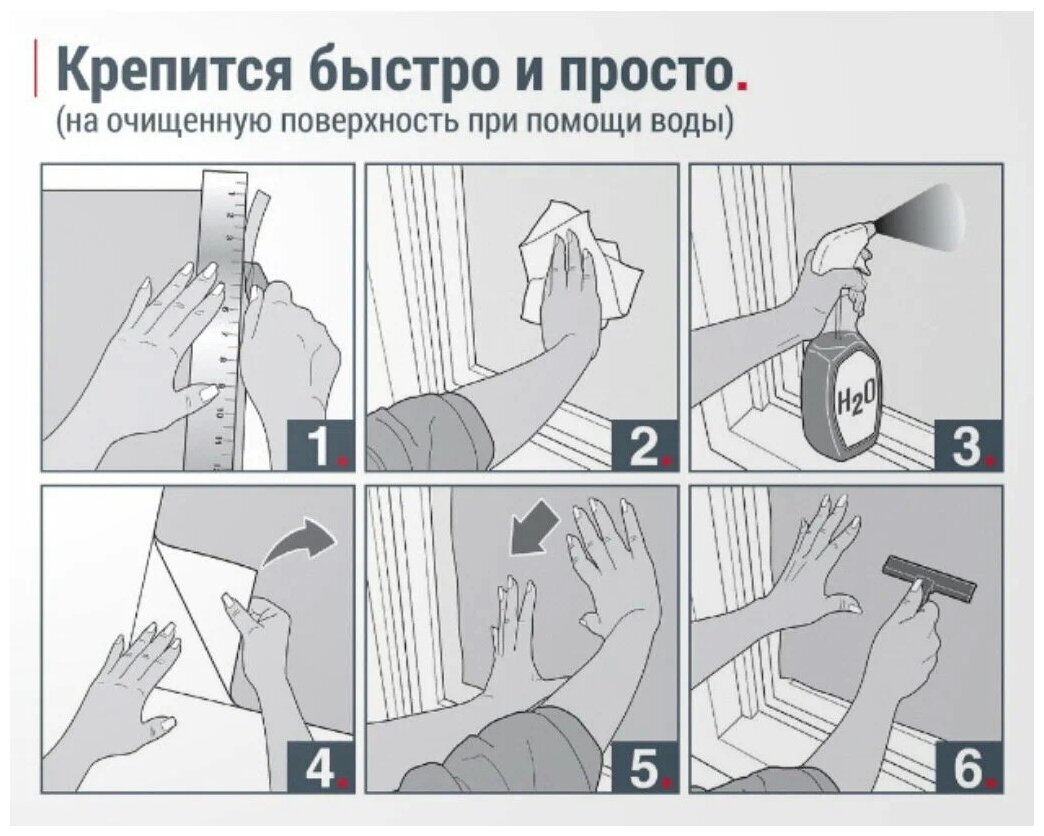 Крепится быстро и просто.
(на очищенную поверхность при помощи воды)

1.

2.

$H_2O$

3.

4.

5.

6.