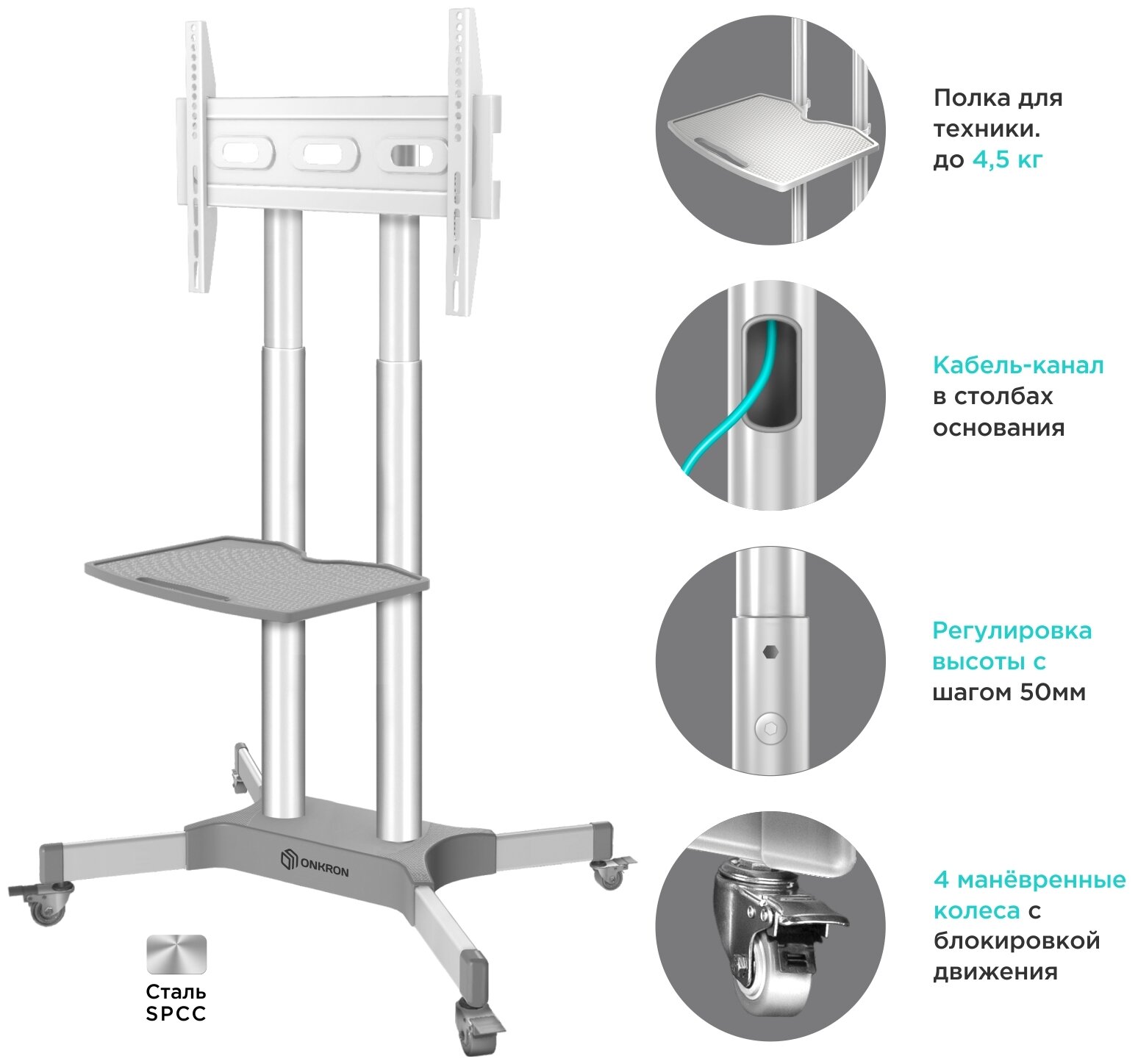 ONKRON

Сталь SPCC

Полка для техники. до 4,5 кг

Кабель-канал в столбах основания

Регулировка высоты с шагом 50мм

4 манёвренные колеса с блокировкой движения