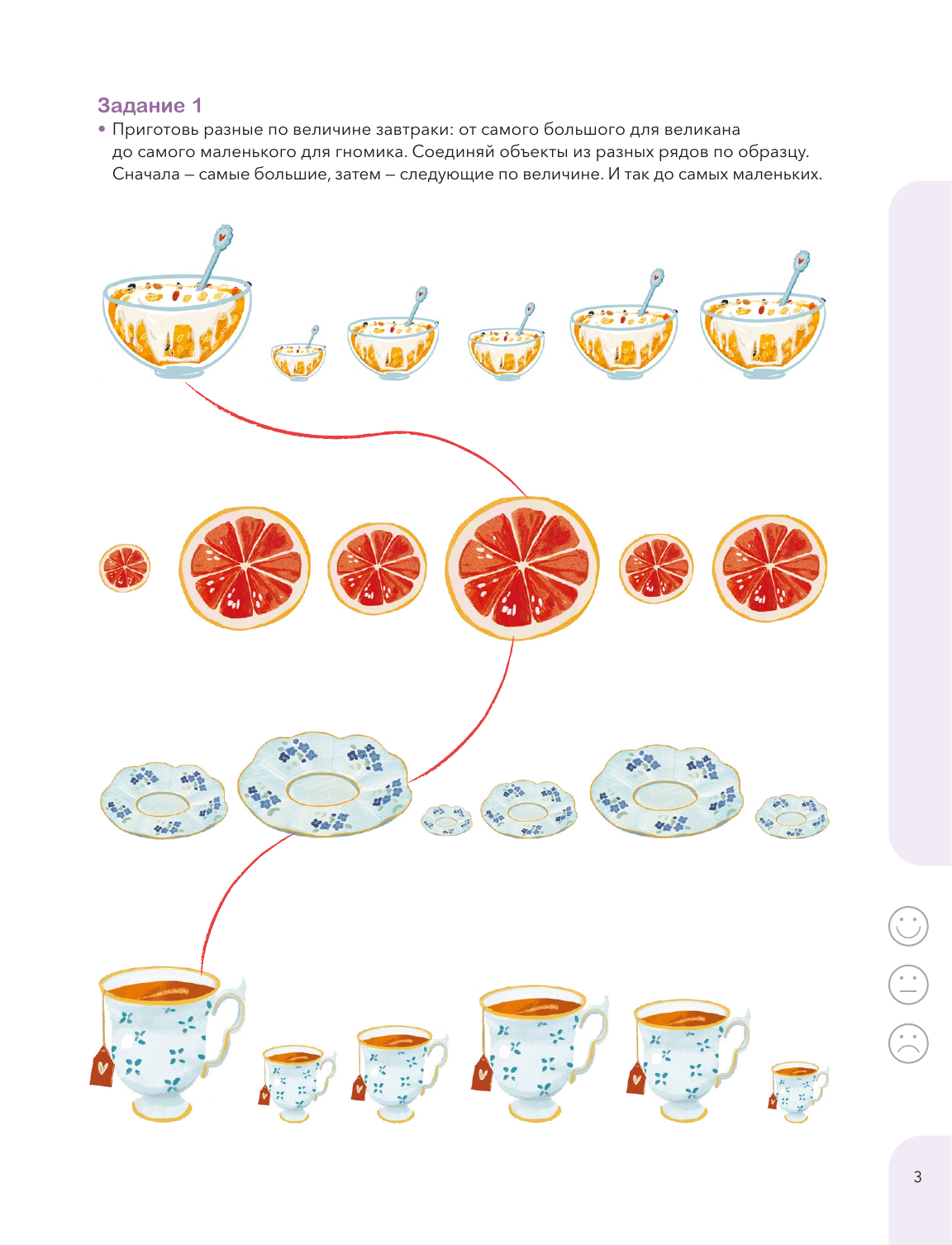 Задание 1

• Приготовь разные по величине завтраки: от самого большого для великана до самого маленького для гномика. Соединяй объекты из разных рядов по образцу. Сначала – самые большие, затем – следующие по величине. И так до самых маленьких.

3