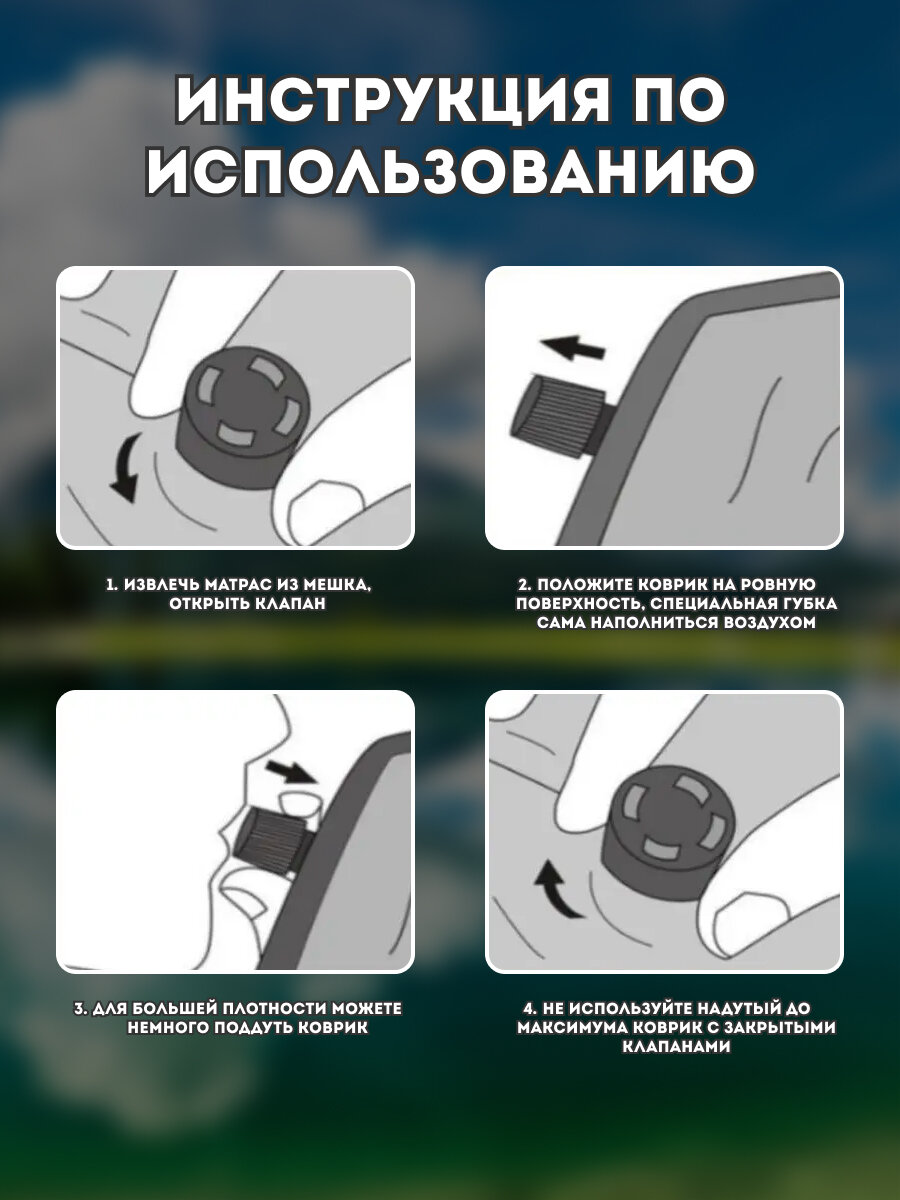 ИНСТРУКЦИЯ ПО ИСПОЛЬЗОВАНИЮ

1. ИЗВЛЕЧЬ МАТРАС ИЗ МЕШКА, ОТКРЫТЬ КЛАПАН

2. ПОЛОЖИТЕ КОВРИК НА РОВНУЮ ПОВЕРХНОСТЬ, СПЕЦИАЛЬНАЯ ГУБКА САМА НАПОЛНИТЬСЯ ВОЗДУХОМ

3. ДЛЯ БОЛЬШЕЙ ПЛОТНОСТИ МОЖЕТЕ НЕМНОГО ПОДДУТЬ КОВРИК

4. НЕ ИСПОЛЬЗУЙТЕ НАДУТЫЙ ДО МАКСИМУМА КОВРИК С ЗАКРЫТЫМИ КЛАПАНАМИ