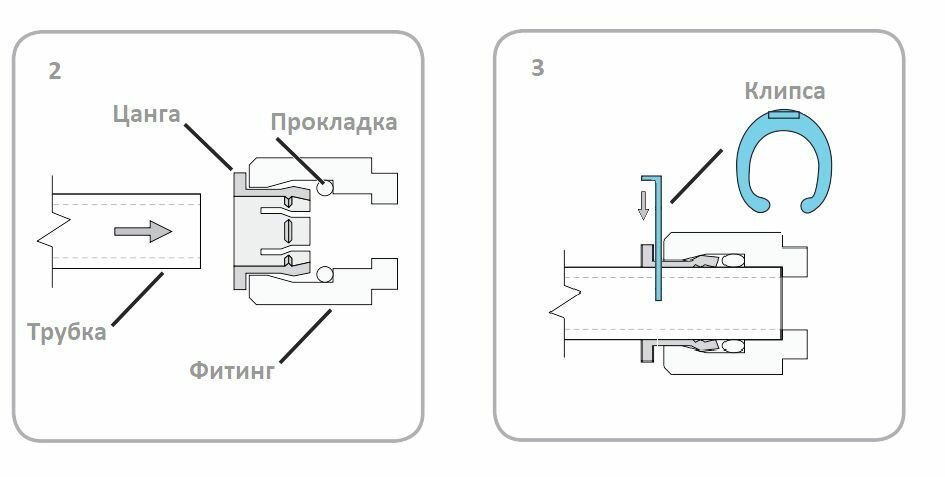 2

Цанга

Прокладка

Трубка

Фитинг

3

Клипса