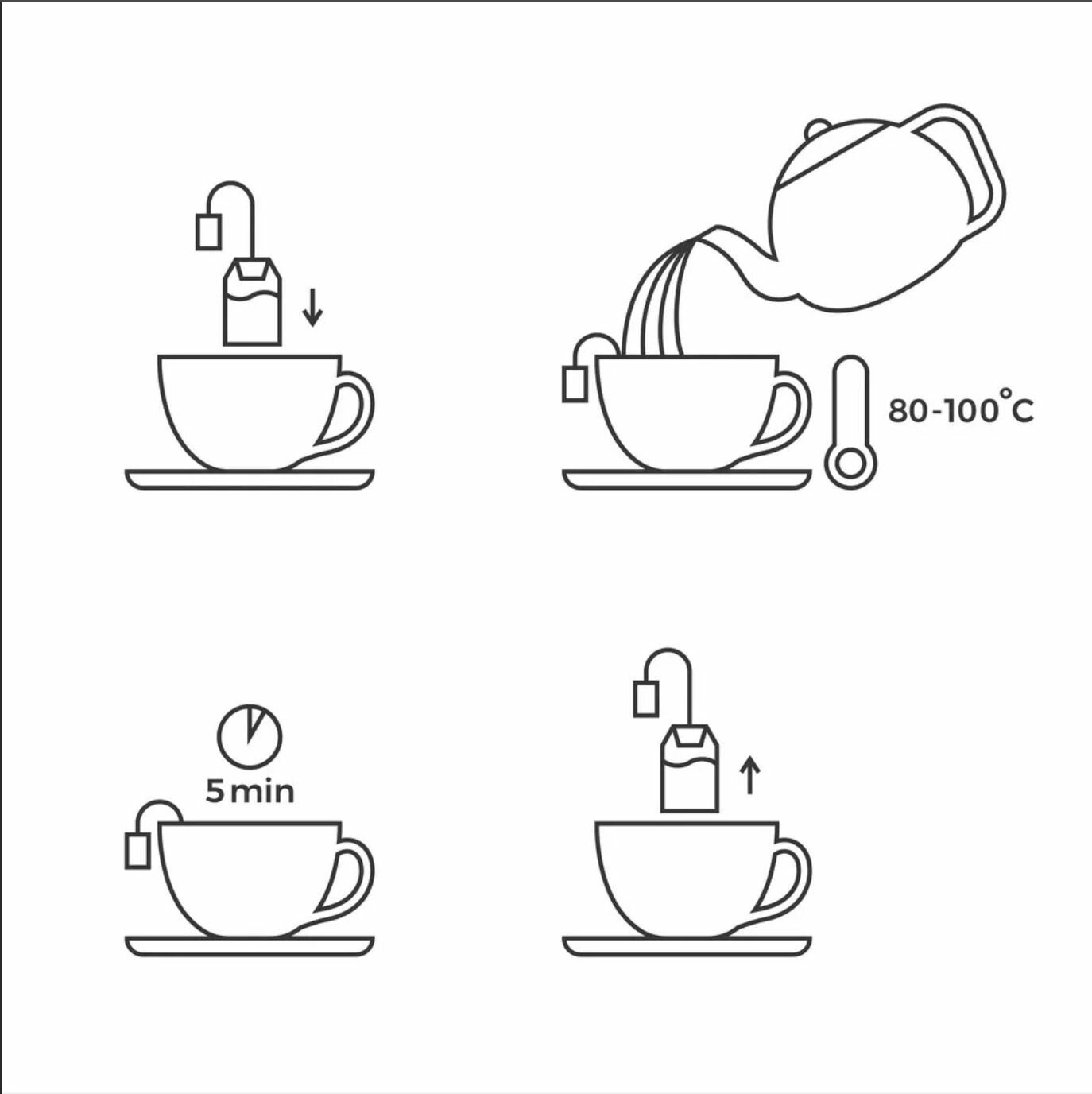 80-100°C

5 min